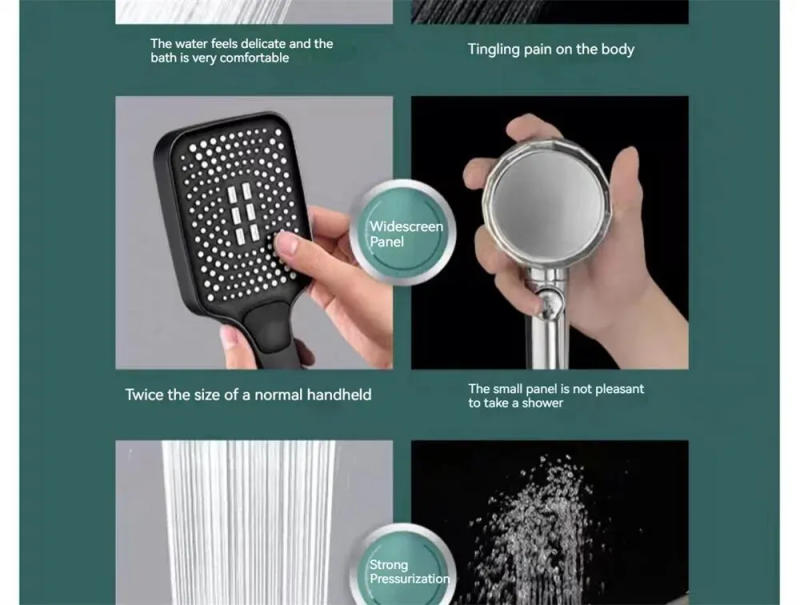 The water feels delicate and the bath is very comfortable

Tingling pain on the body

Widescreen Panel

Twice the size of a normal handheld

The small panel is not pleasant to take a shower

Strong Pressurization