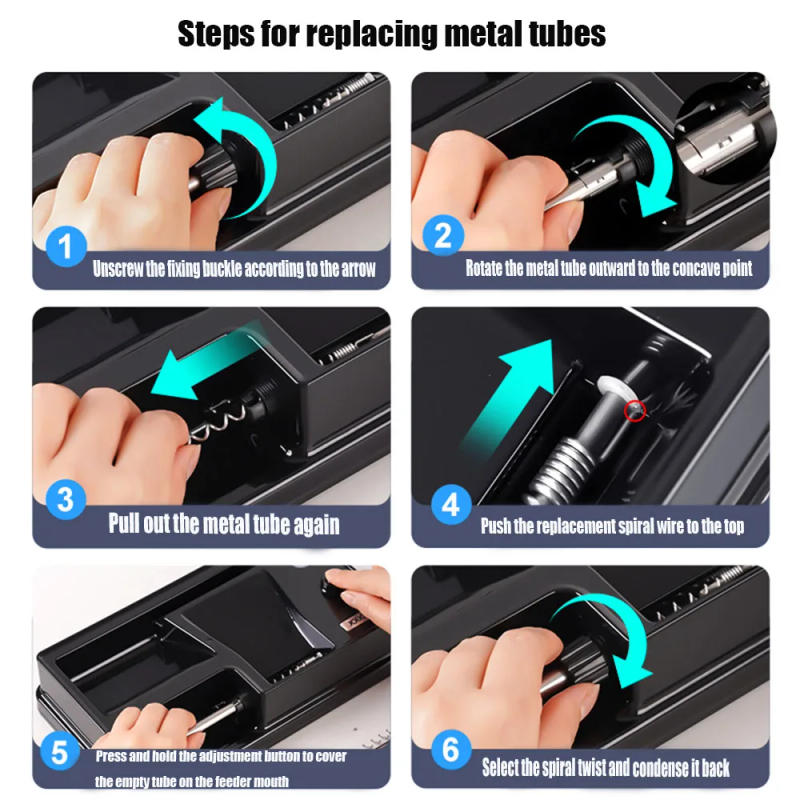 Steps for replacing metal tubes

1
Unscrew the fixing buckle according to the arrow

2
Rotate the metal tube outward to the concave point

3
Pull out the metal tube again

4
Push the replacement spiral wire to the top

5
Press and hold the adjustment button to cover the empty tube on the feeder mouth

6
Select the spiral twist and condense it back