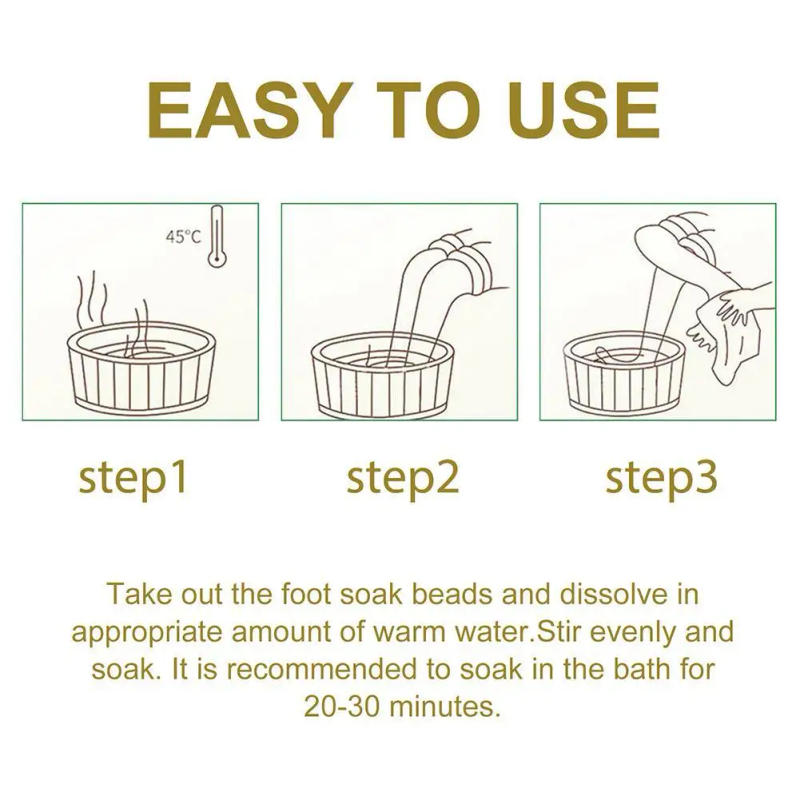 EASY TO USE

45°C

step1

step2

step3

Take out the foot soak beads and dissolve in appropriate amount of warm water.Stir evenly and soak. It is recommended to soak in the bath for 20-30 minutes.