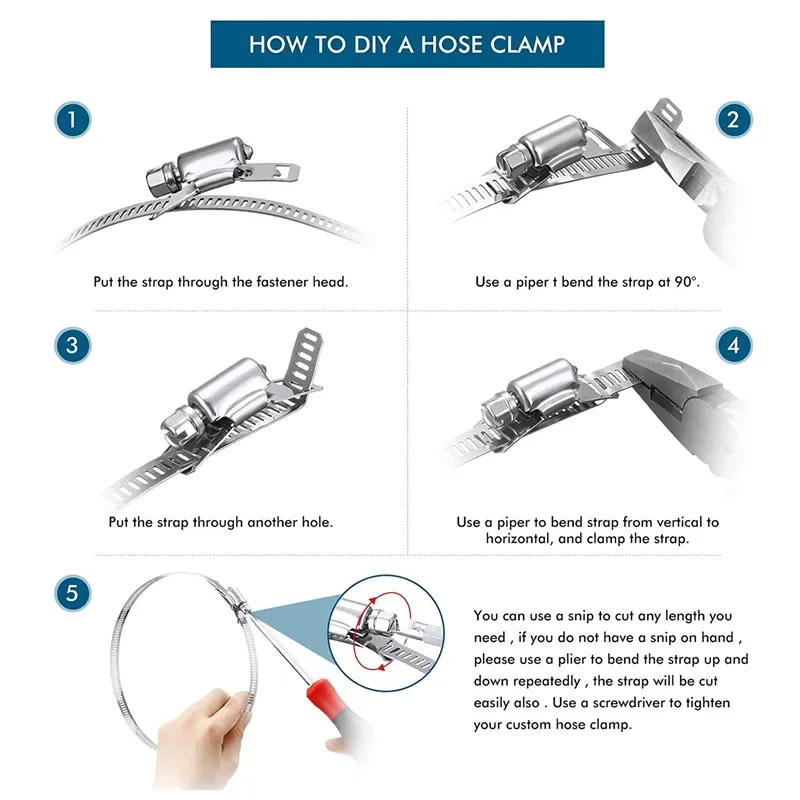 HOW TO DIY A HOSE CLAMP

1

Put the strap through the fastener head.

2

Use a piper t bend the strap at 90°.

3

Put the strap through another hole.

4

Use a piper to bend strap from vertical to horizontal, and clamp the strap.

5

You can use a snip to cut any length you need , if you do not have a snip on hand , please use a plier to bend the strap up and down repeatedly , the strap will be cut easily also . Use a screwdriver to tighten your custom hose clamp.