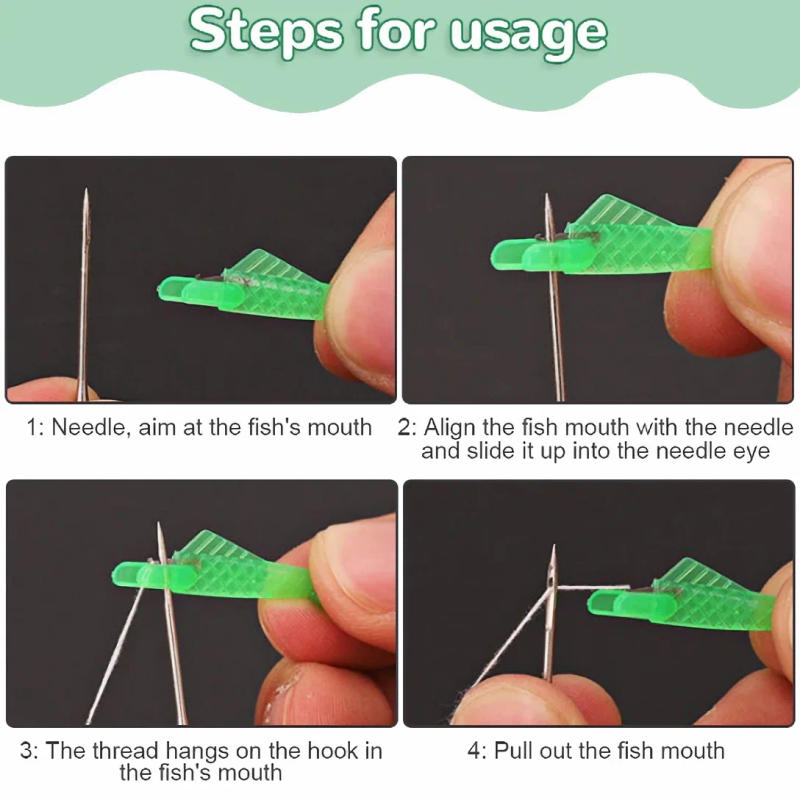 Steps for usage

1: Needle, aim at the fish's mouth

2: Align the fish mouth with the needle and slide it up into the needle eye

3: The thread hangs on the hook in the fish's mouth

4: Pull out the fish mouth