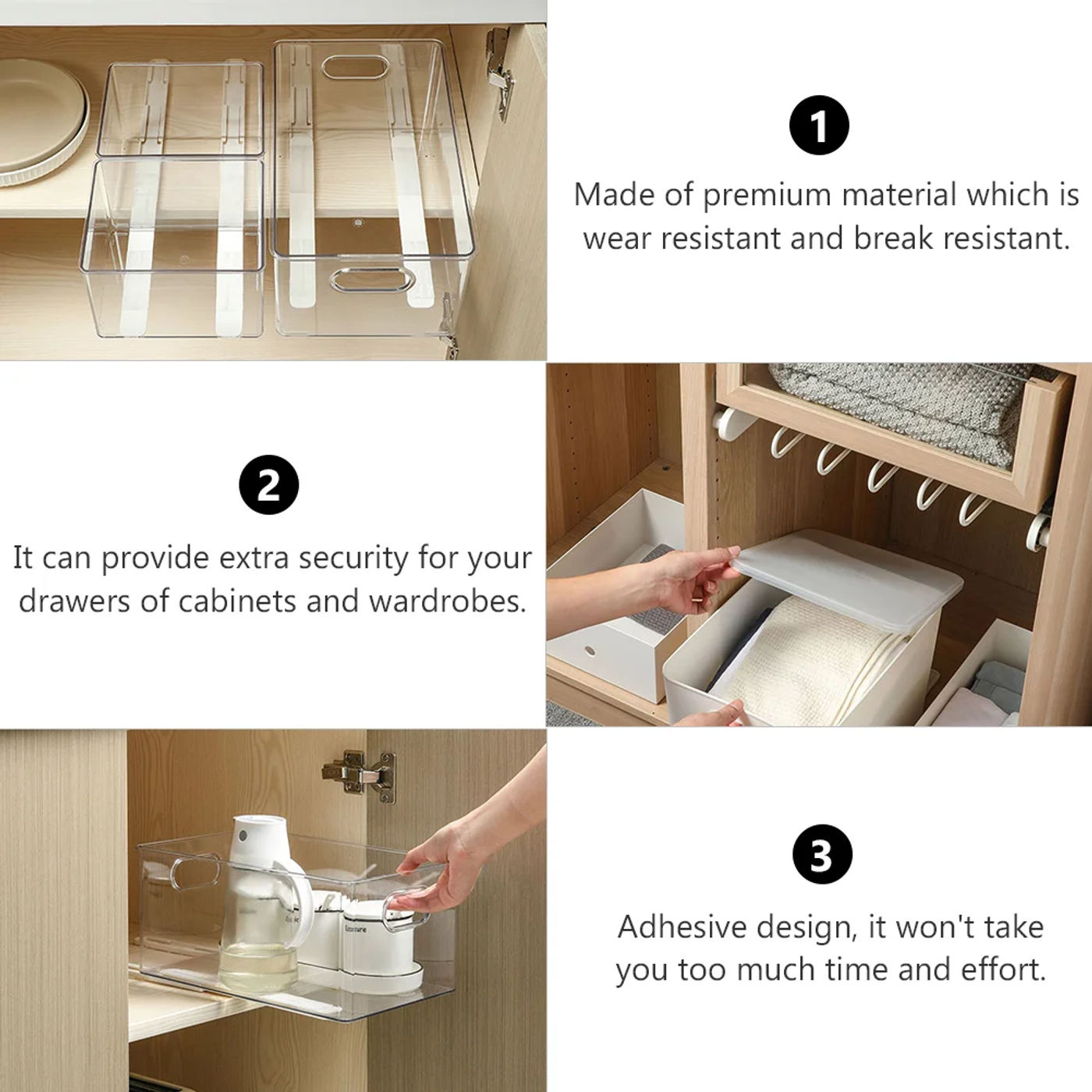 1

Made of premium material which is wear resistant and break resistant.

2

It can provide extra security for your drawers of cabinets and wardrobes.

3

Adhesive design, it won't take you too much time and effort.