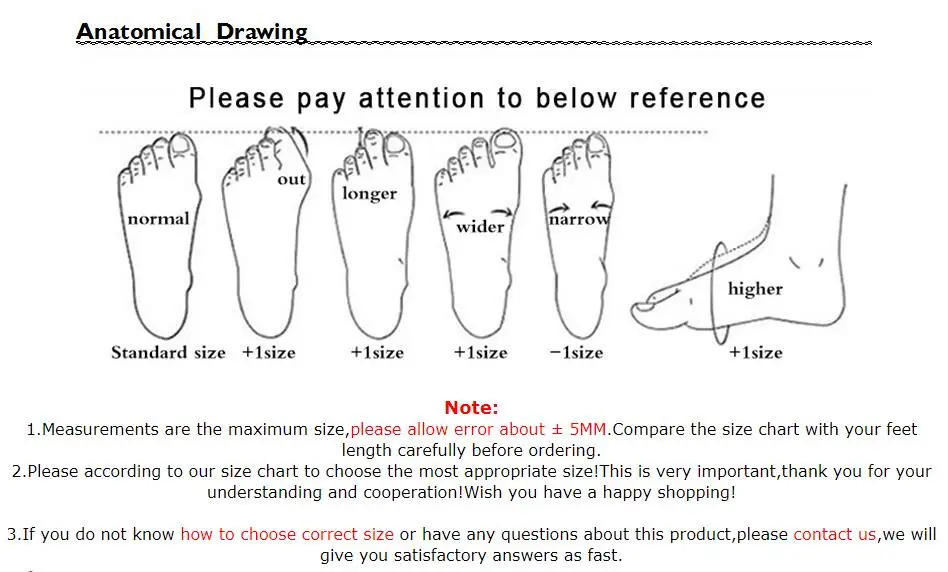 Anatomical Drawing

Please pay attention to below reference

normal
out
longer
wider
narrow
higher

Standard size +1size +1size +1size −1size +1size

Note:
1.Measurements are the maximum size,please allow error about ± 5MM.Compare the size chart with your feet length carefully before ordering.
2.Please according to our size chart to choose the most appropriate size!This is very important,thank you for your understanding and cooperation!Wish you have a happy shopping!

3.If you do not know how to choose correct size or have any questions about this product,please contact us,we will give you satisfactory answers as fast.