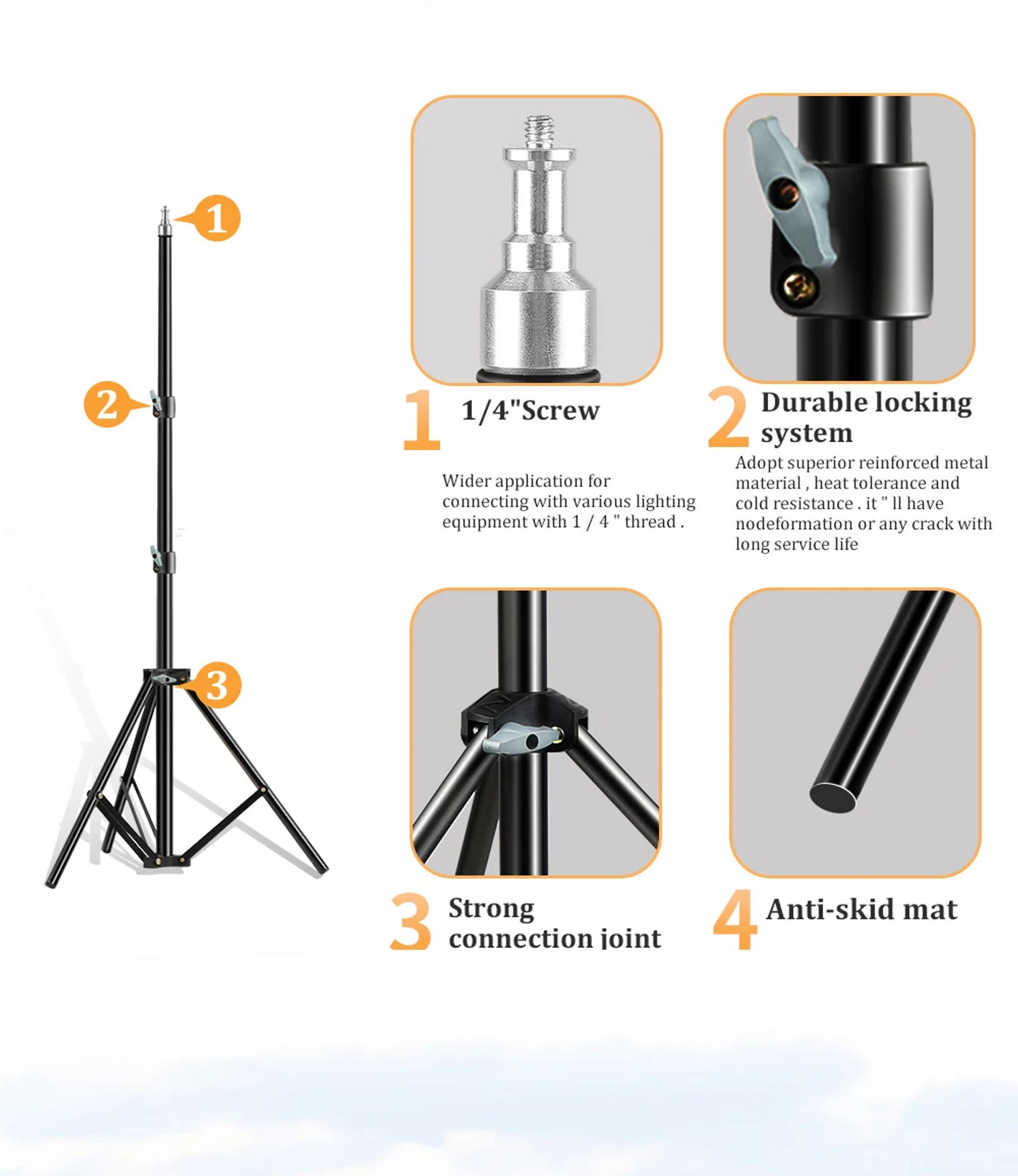 1

2

3

1 1/4"Screw

Wider application for connecting with various lighting equipment with 1 / 4 " thread .

2 Durable locking system

Adopt superior reinforced metal material , heat tolerance and cold resistance . it " ll have nodeformation or any crack with long service life

3 Strong connection joint

4 Anti-skid mat