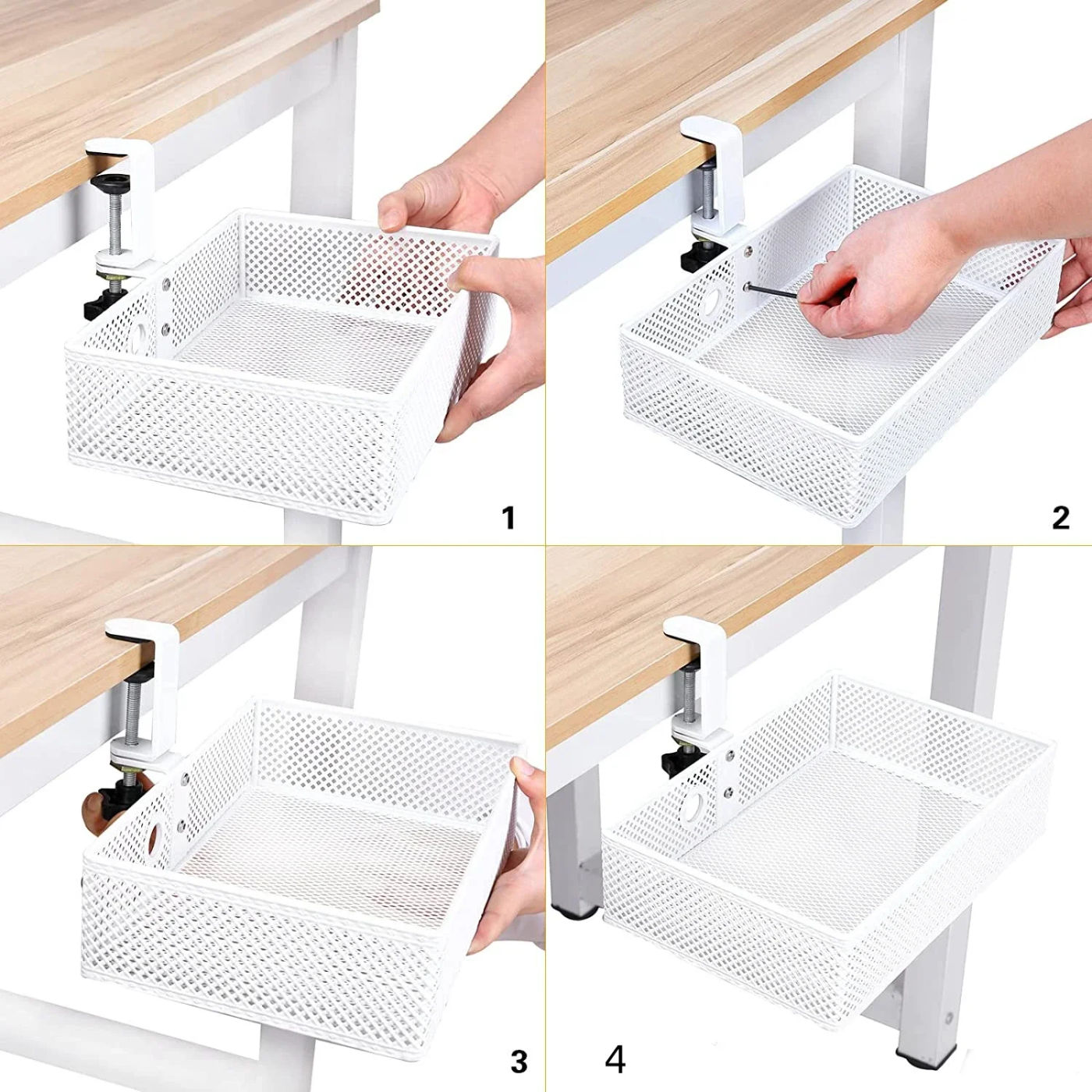 1

2

3

4