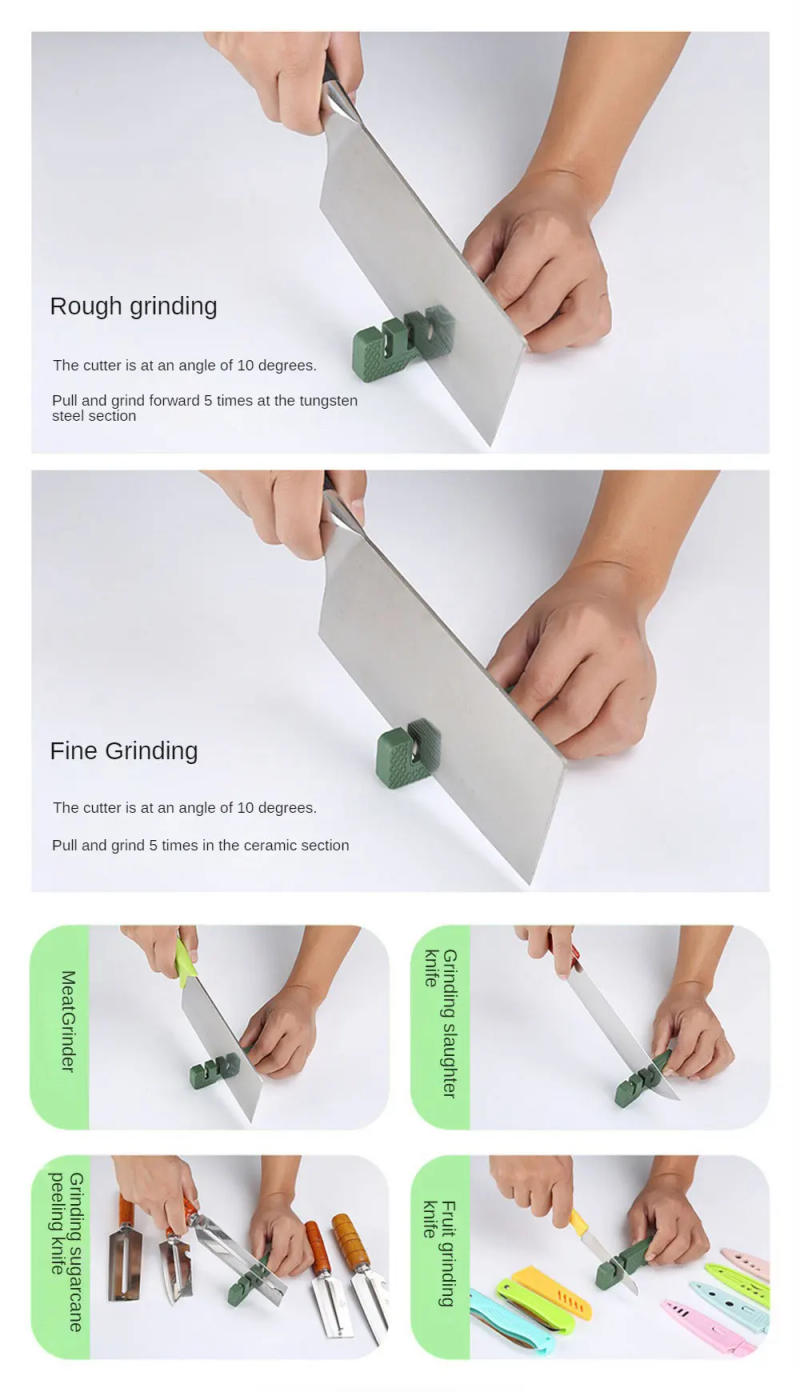 Rough grinding

The cutter is at an angle of 10 degrees.

Pull and grind forward 5 times at the tungsten steel section

Fine Grinding

The cutter is at an angle of 10 degrees.

Pull and grind 5 times in the ceramic section

MeatGrinder

Grinding slaughter knife

Grinding sugarcane peeling knife

Fruit grinding knife