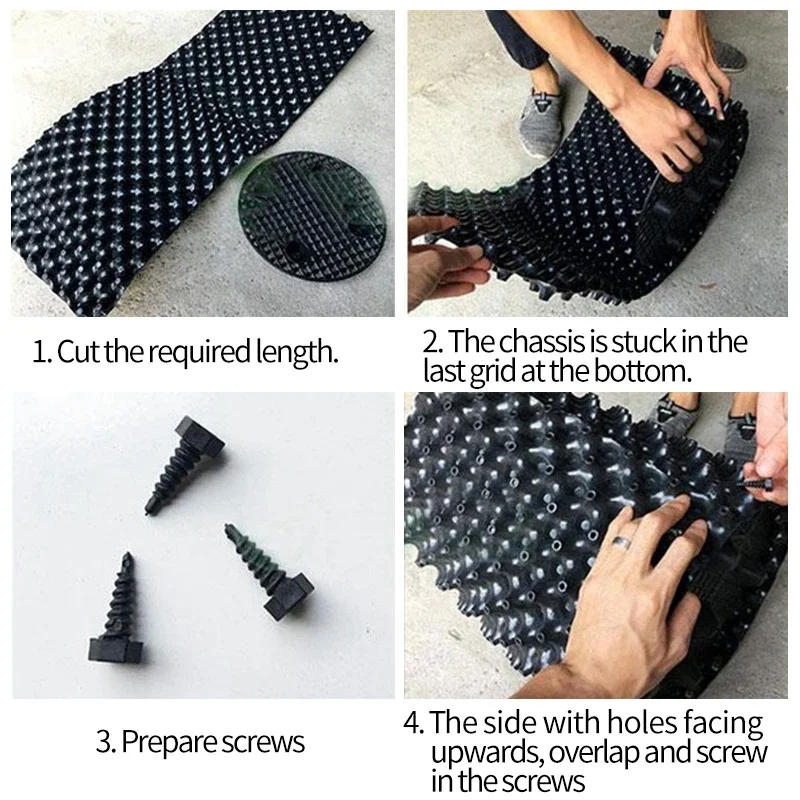 1. Cut the required length.

2. The chassis is stuck in the last grid at the bottom.

3. Prepare screws

4. The side with holes facing upwards, overlap and screw in the screws