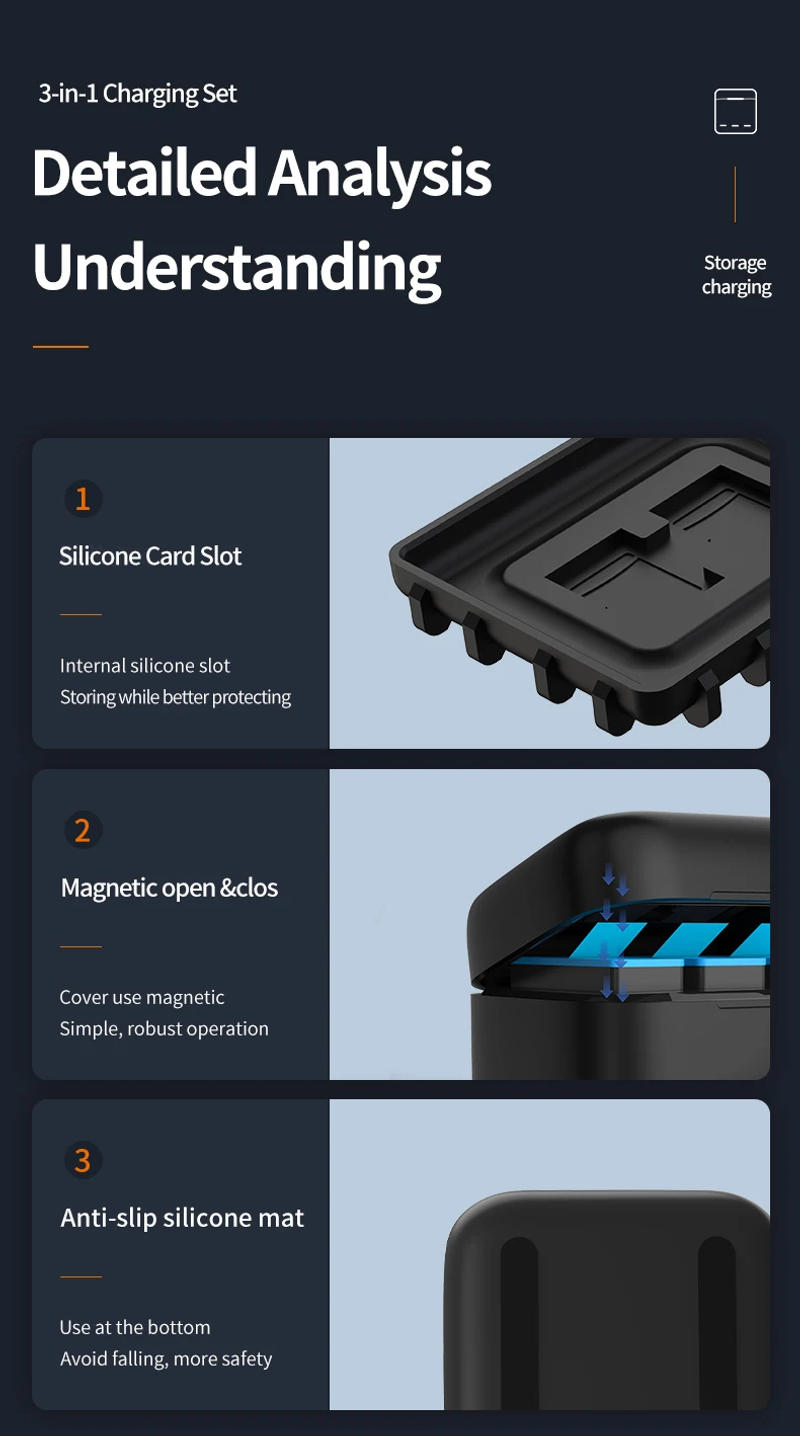 3-in-1 Charging Set

Detailed Analysis Understanding

Storage charging

1

Silicone Card Slot

Internal silicone slot
Storing while better protecting

2

Magnetic open &clos

Cover use magnetic
Simple, robust operation

3

Anti-slip silicone mat

Use at the bottom
Avoid falling, more safety