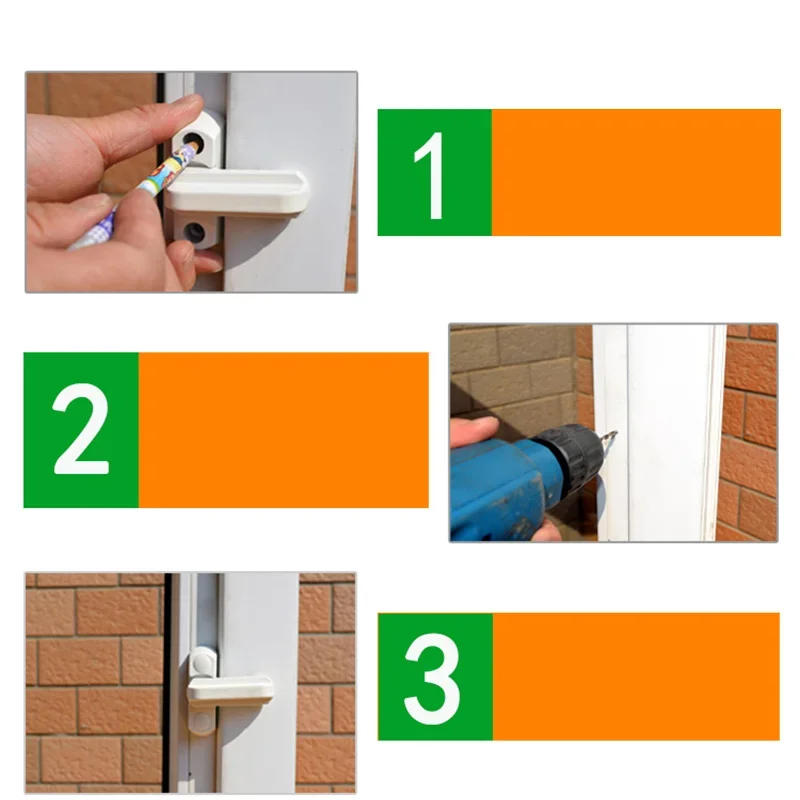 1

2

3