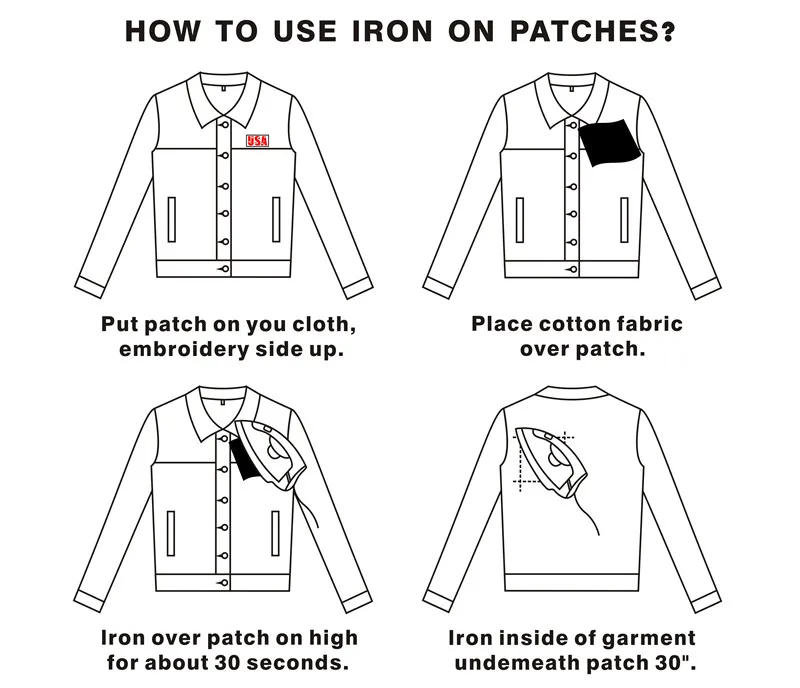 HOW TO USE IRON ON PATCHES?

USA

Put patch on you cloth, embroidery side up.

Place cotton fabric over patch.

Iron over patch on high for about 30 seconds.

Iron inside of garment undemeath patch 30".