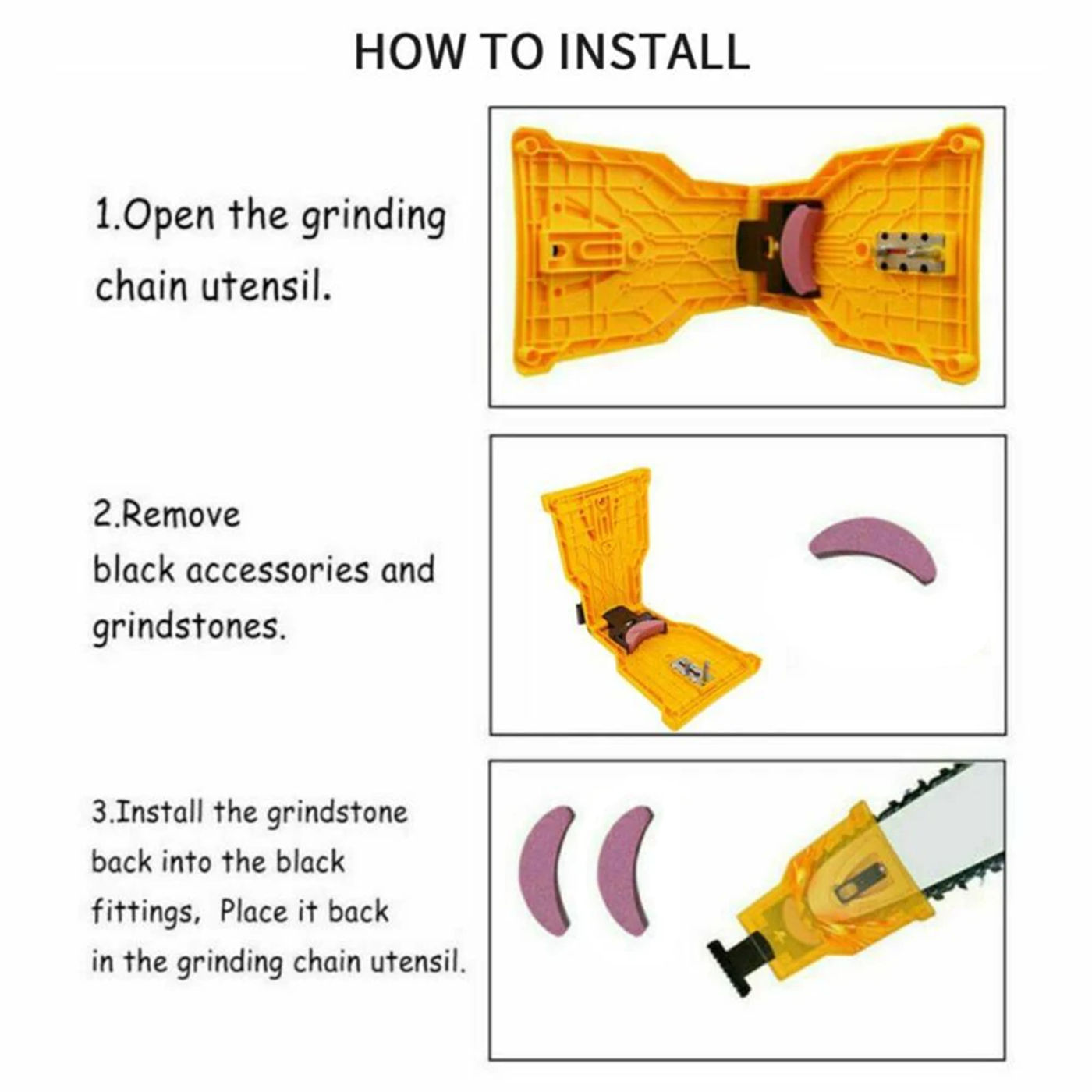 HOW TO INSTALL

1.Open the grinding chain utensil.

2.Remove black accessories and grindstones.

3.Install the grindstone back into the black fittings, Place it back in the grinding chain utensil.