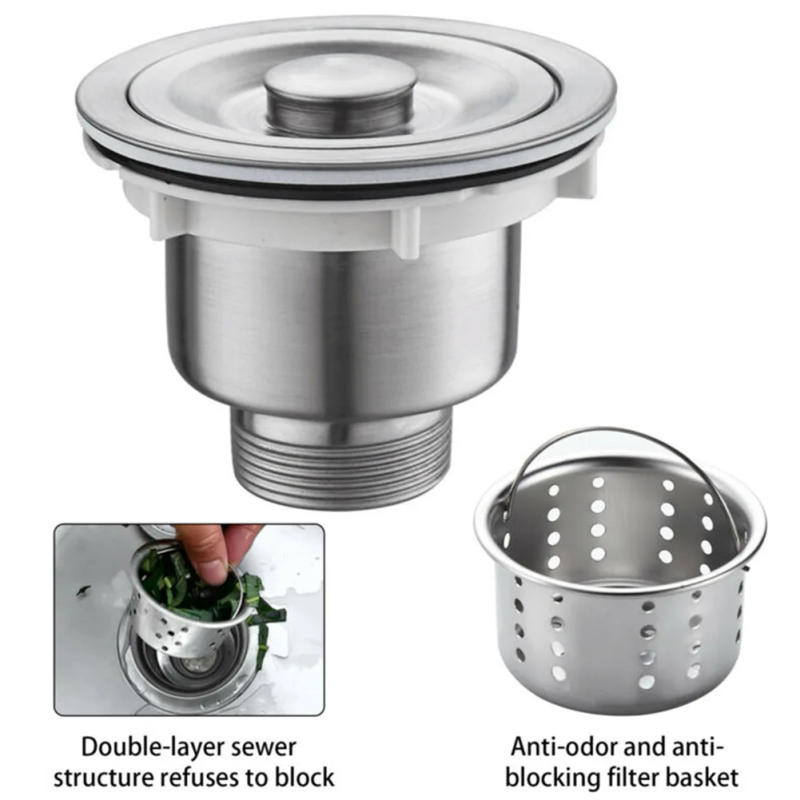 Double-layer sewer structure refuses to block

Anti-odor and anti-blocking filter basket