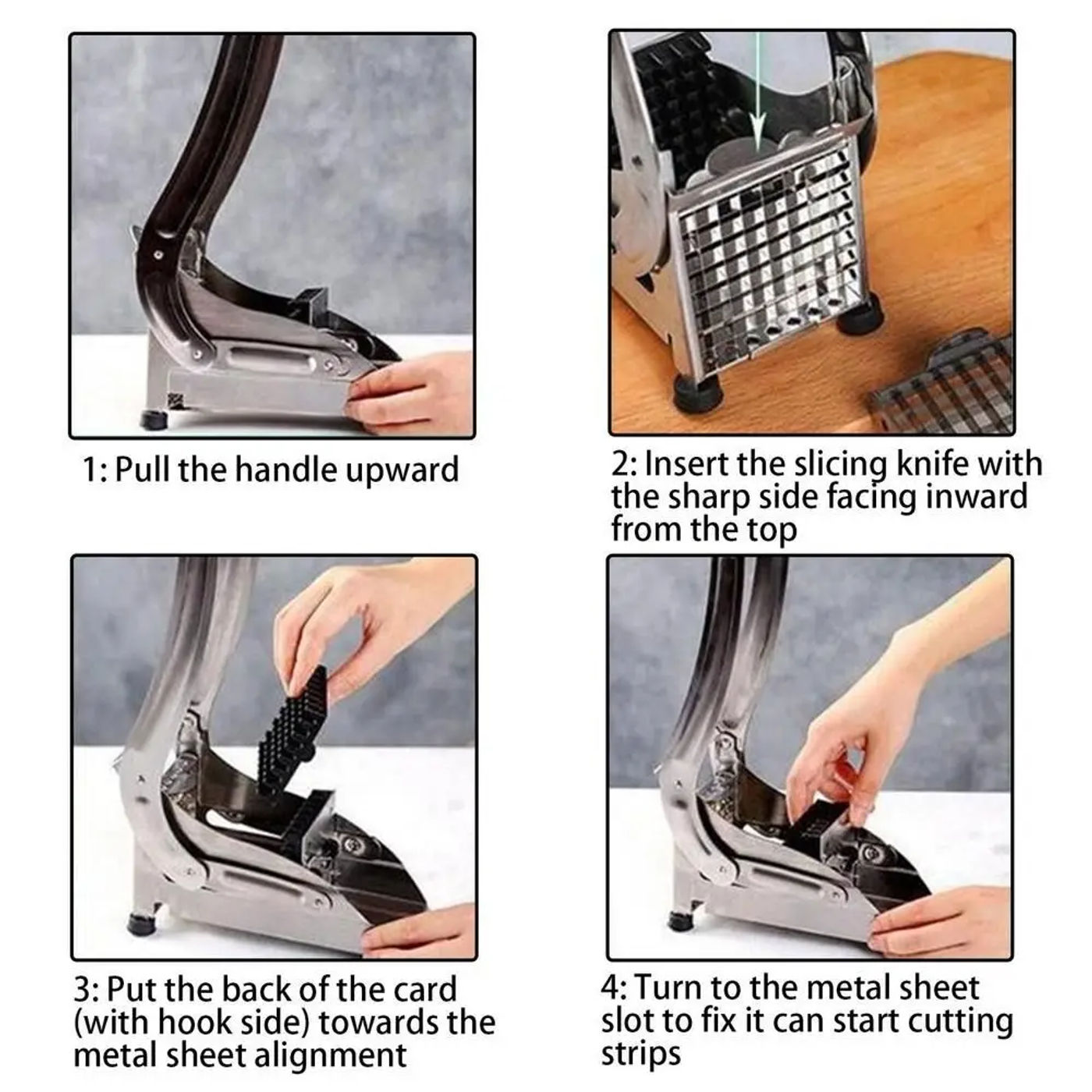 1: Pull the handle upward

2: Insert the slicing knife with the sharp side facing inward from the top

3: Put the back of the card (with hook side) towards the metal sheet alignment

4: Turn to the metal sheet slot to fix it can start cutting strips