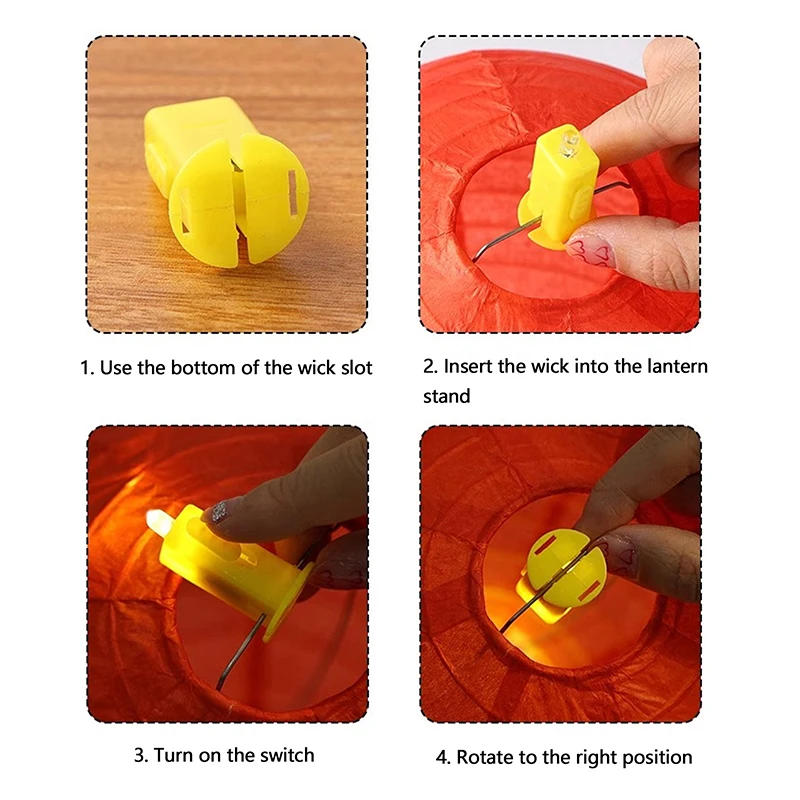 1. Use the bottom of the wick slot

2. Insert the wick into the lantern stand

3. Turn on the switch

4. Rotate to the right position