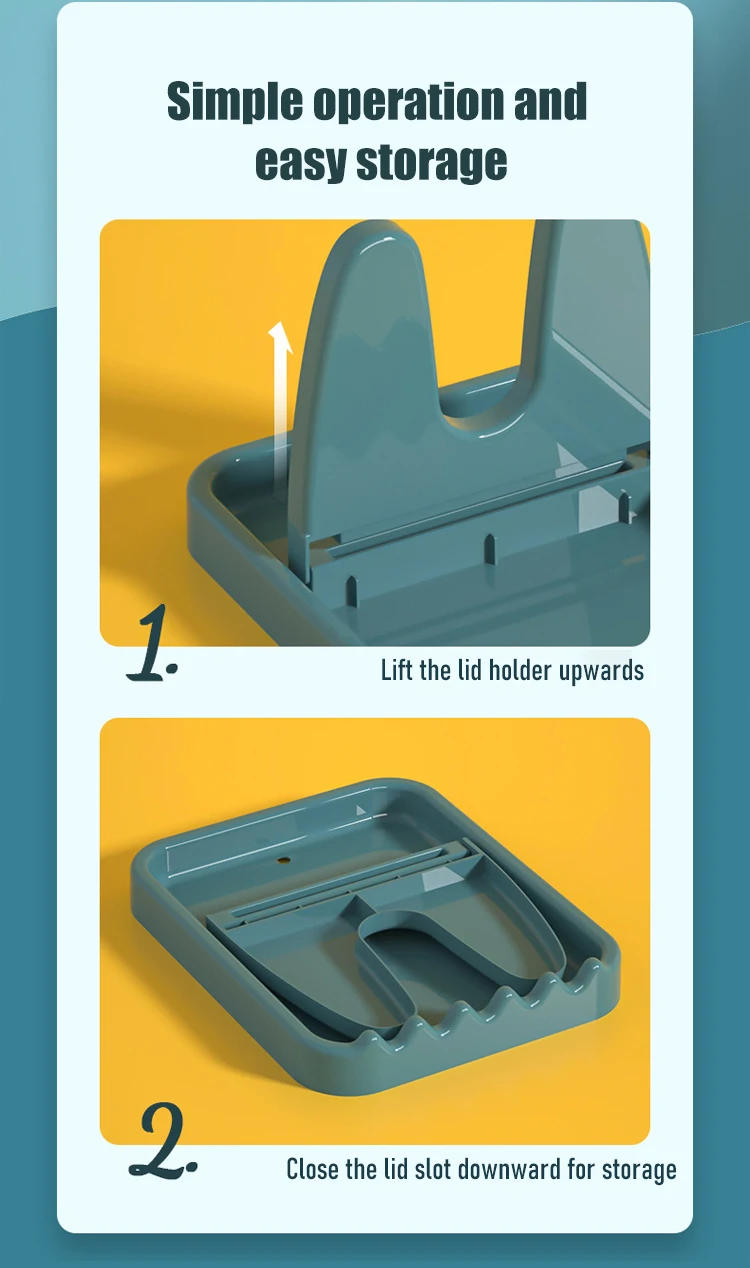 Simple operation and easy storage

1.

Lift the lid holder upwards

2.

Close the lid slot downward for storage