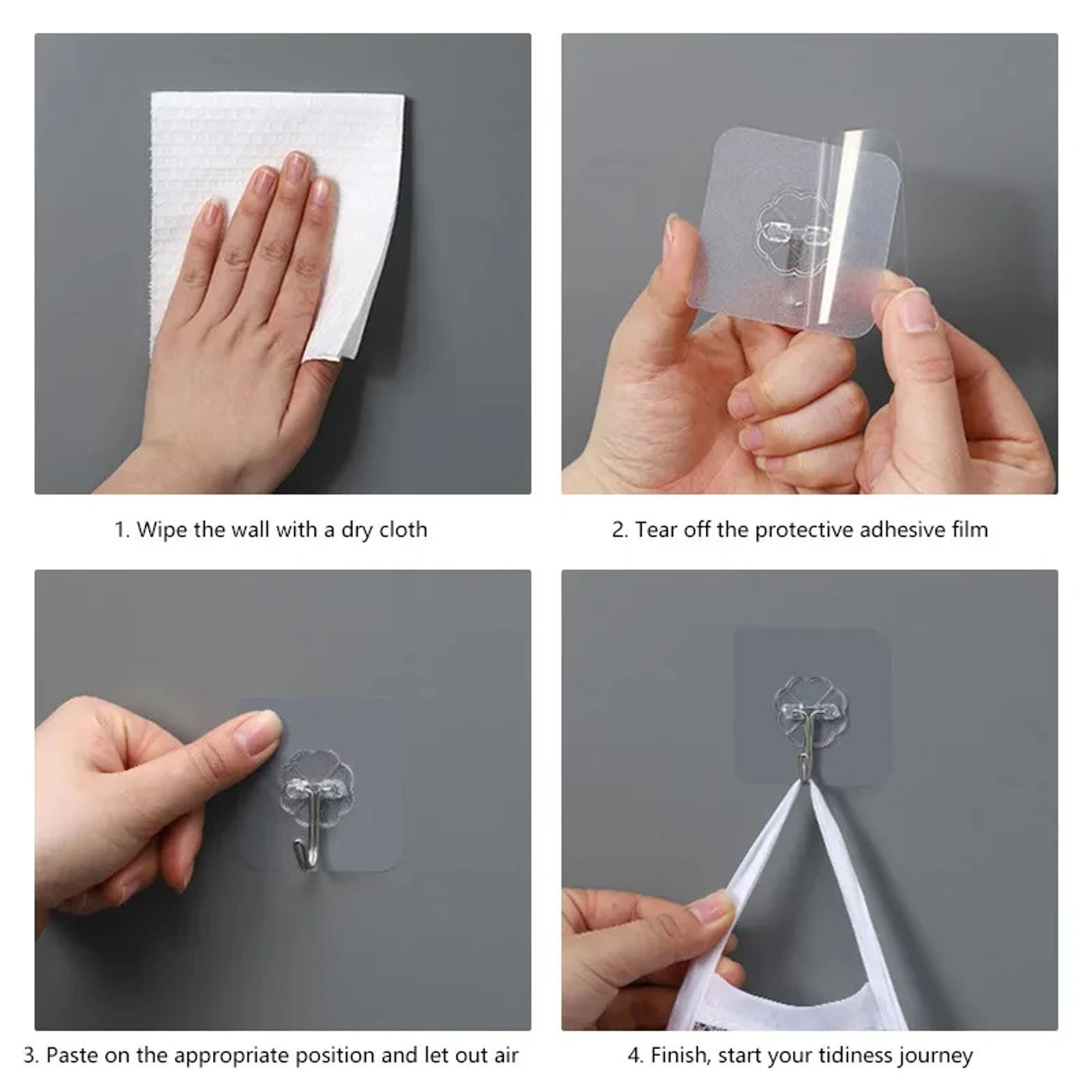 1. Wipe the wall with a dry cloth

2. Tear off the protective adhesive film

3. Paste on the appropriate position and let out air

4. Finish, start your tidiness journey