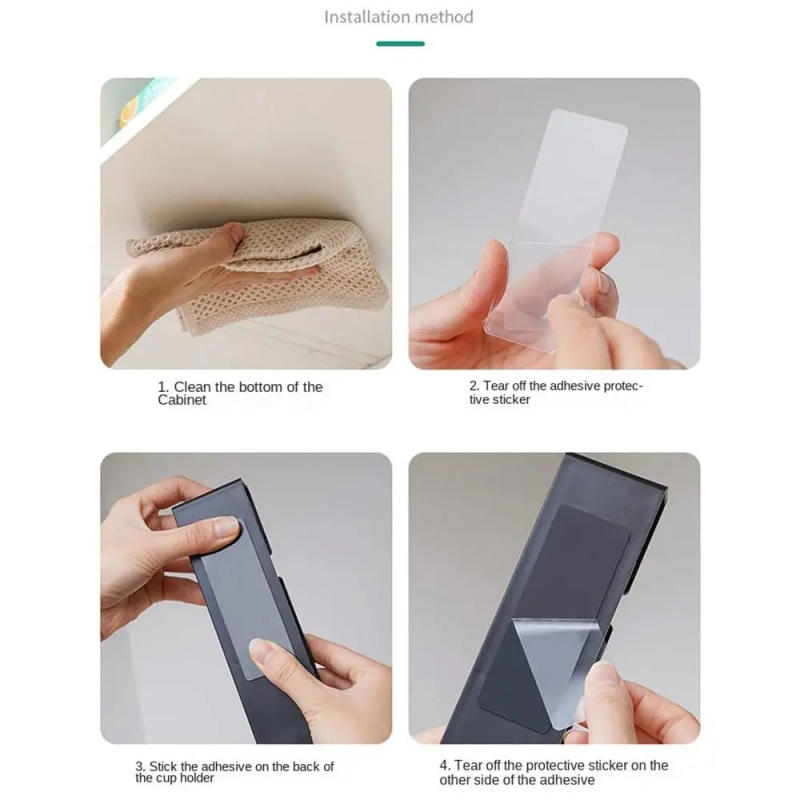 Installation method

1. Clean the bottom of the Cabinet

2. Tear off the adhesive protective sticker

3. Stick the adhesive on the back of the cup holder

4. Tear off the protective sticker on the other side of the adhesive