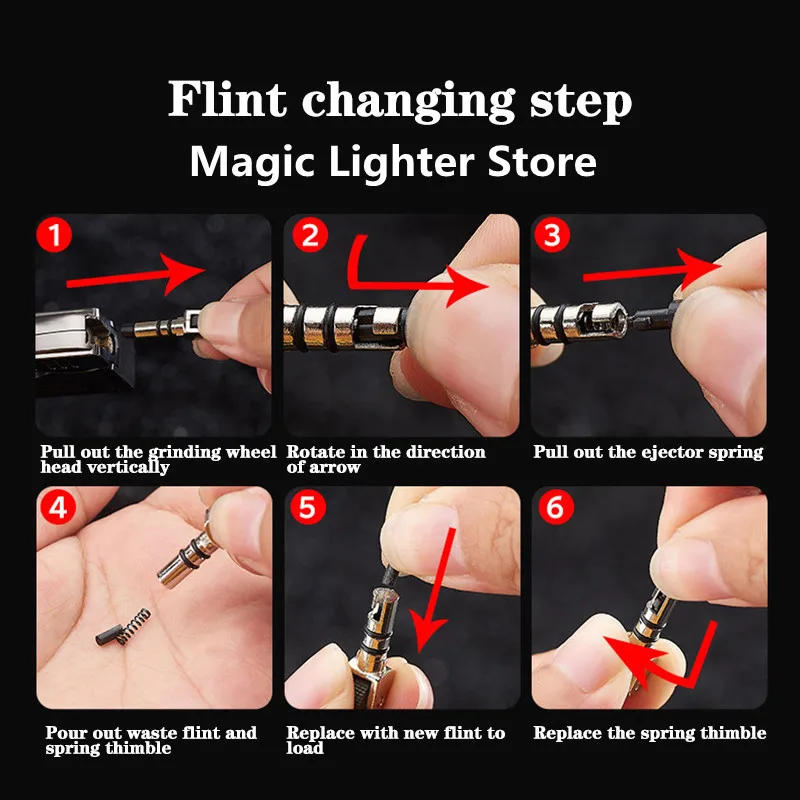 Flint changing step
Magic Lighter Store

1
Pull out the grinding wheel head vertically

2
Rotate in the direction of arrow

3
Pull out the ejector spring

4
Pour out waste flint and spring thimble

5
Replace with new flint to load

6
Replace the spring thimble