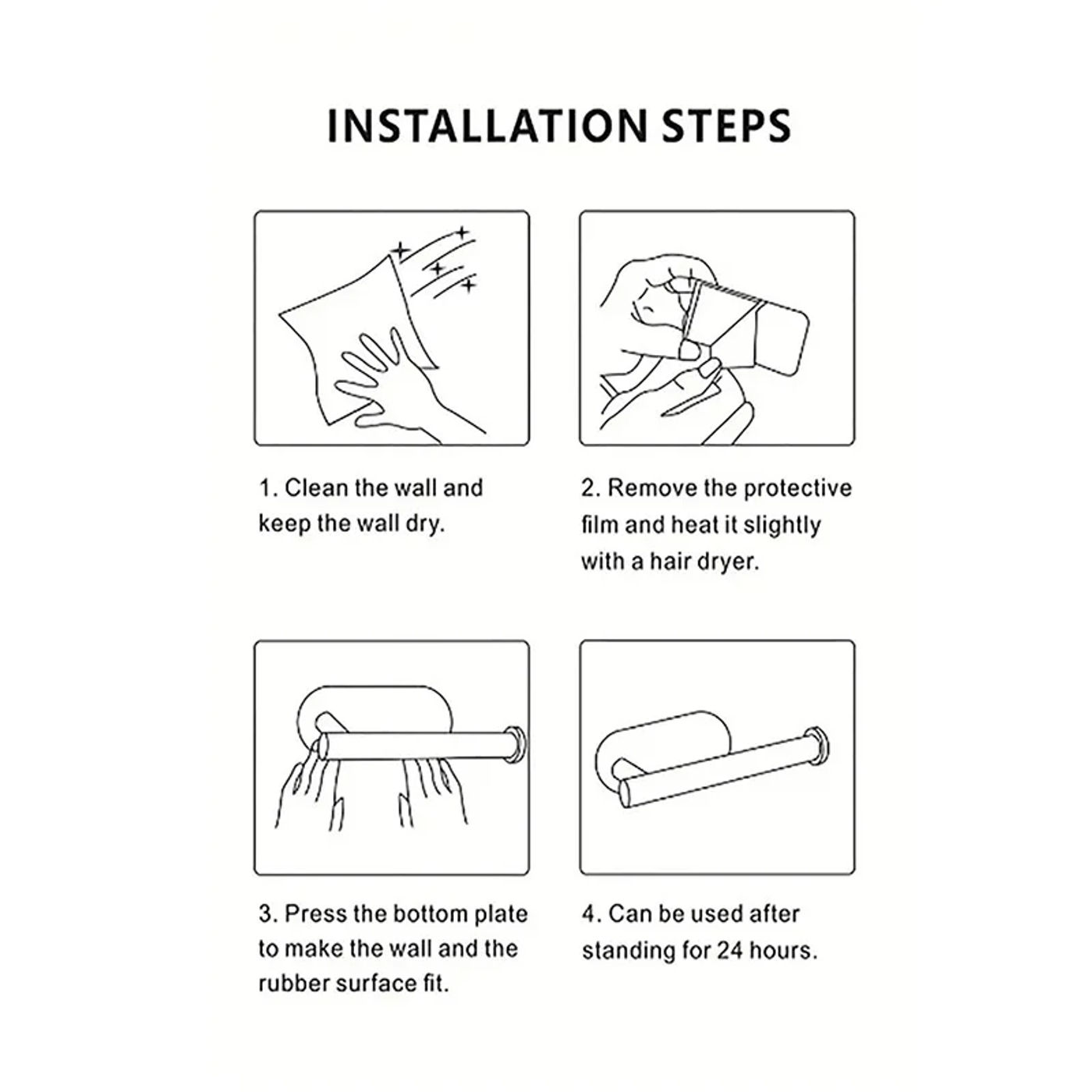 INSTALLATION STEPS

1. Clean the wall and keep the wall dry.

2. Remove the protective film and heat it slightly with a hair dryer.

3. Press the bottom plate to make the wall and the rubber surface fit.

4. Can be used after standing for 24 hours.