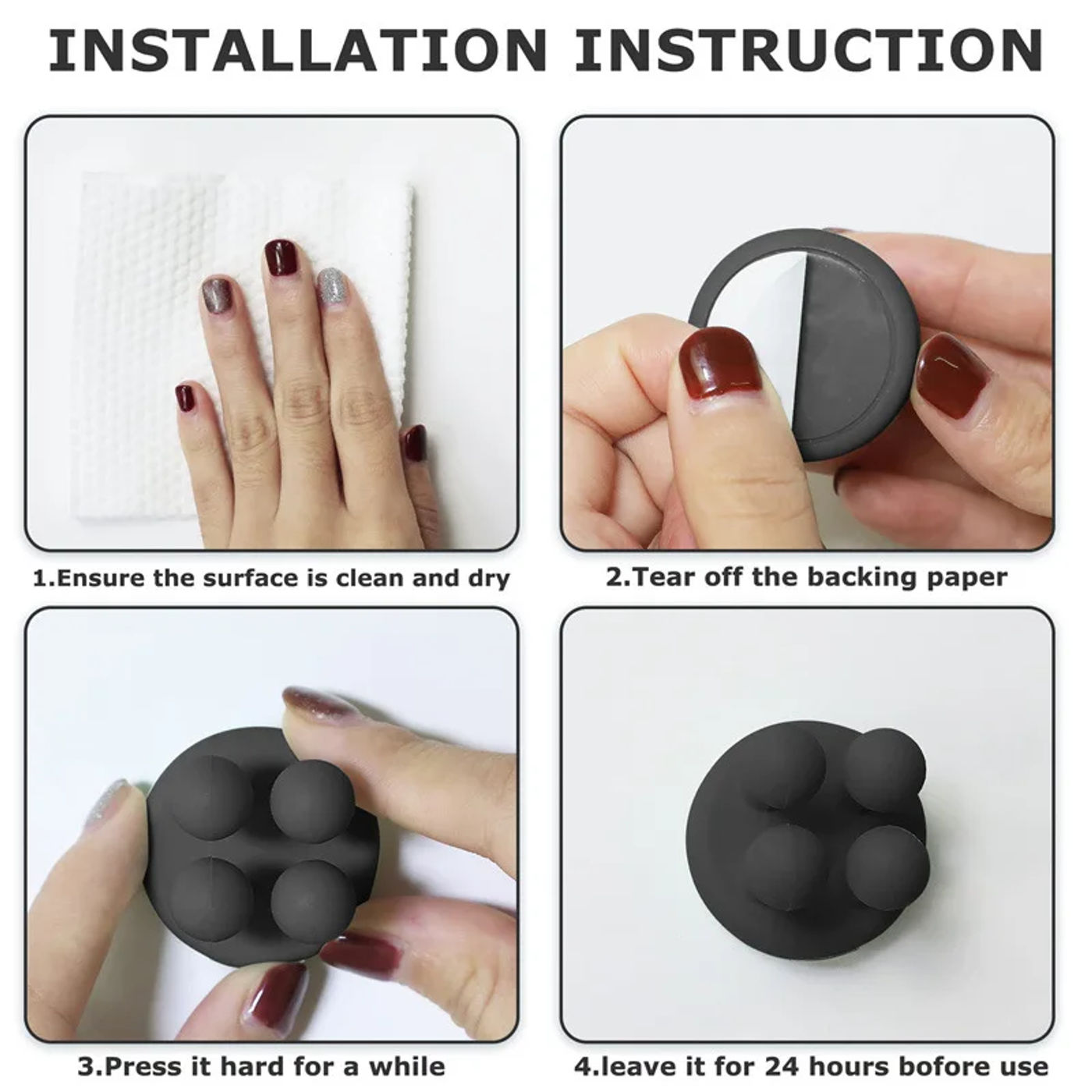 INSTALLATION INSTRUCTION

1.Ensure the surface is clean and dry

2.Tear off the backing paper

3.Press it hard for a while

4.leave it for 24 hours bofore use