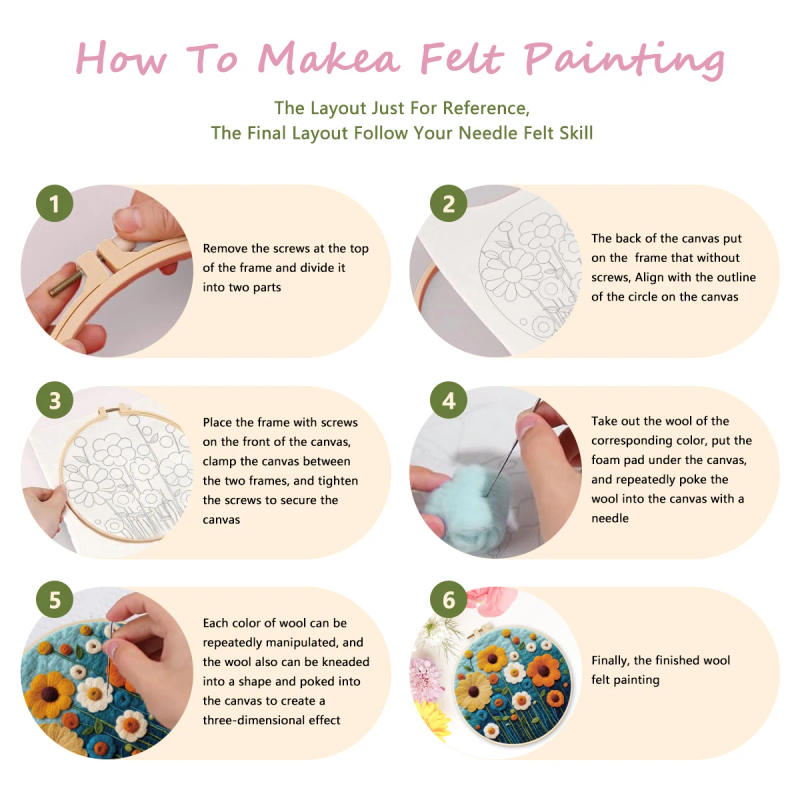 How To Makea Felt Painting

The Layout Just For Reference,
The Final Layout Follow Your Needle Felt Skill

1

Remove the screws at the top of the frame and divide it into two parts

2

The back of the canvas put on the frame that without screws, Align with the outline of the circle on the canvas

3

Place the frame with screws on the front of the canvas, clamp the canvas between the two frames, and tighten the screws to secure the canvas

4

Take out the wool of the corresponding color, put the foam pad under the canvas, and repeatedly poke the wool into the canvas with a needle

5

Each color of wool can be repeatedly manipulated, and the wool also can be kneaded into a shape and poked into the canvas to create a three-dimensional effect

6

Finally, the finished wool felt painting