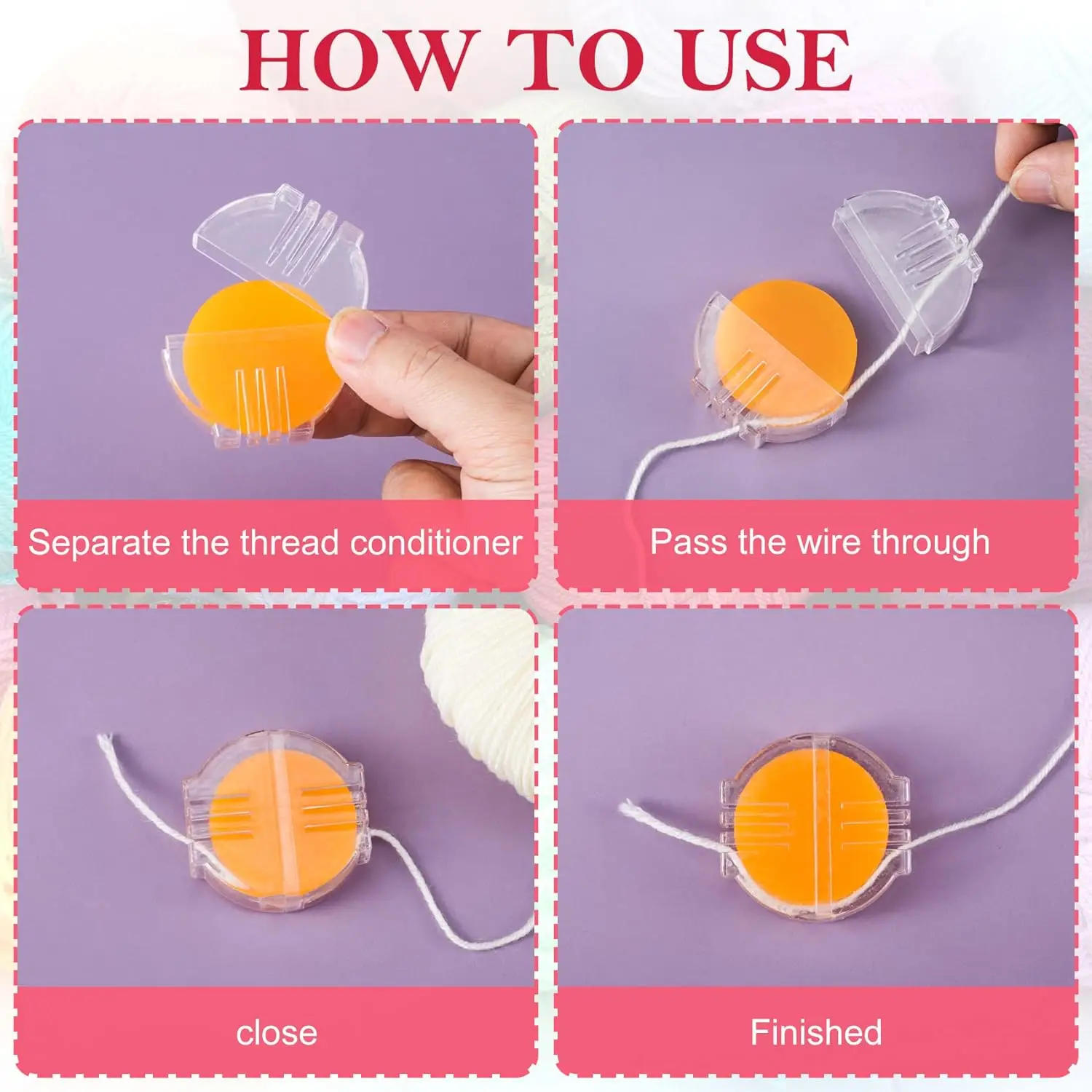 HOW TO USE

Separate the thread conditioner

Pass the wire through

close

Finished