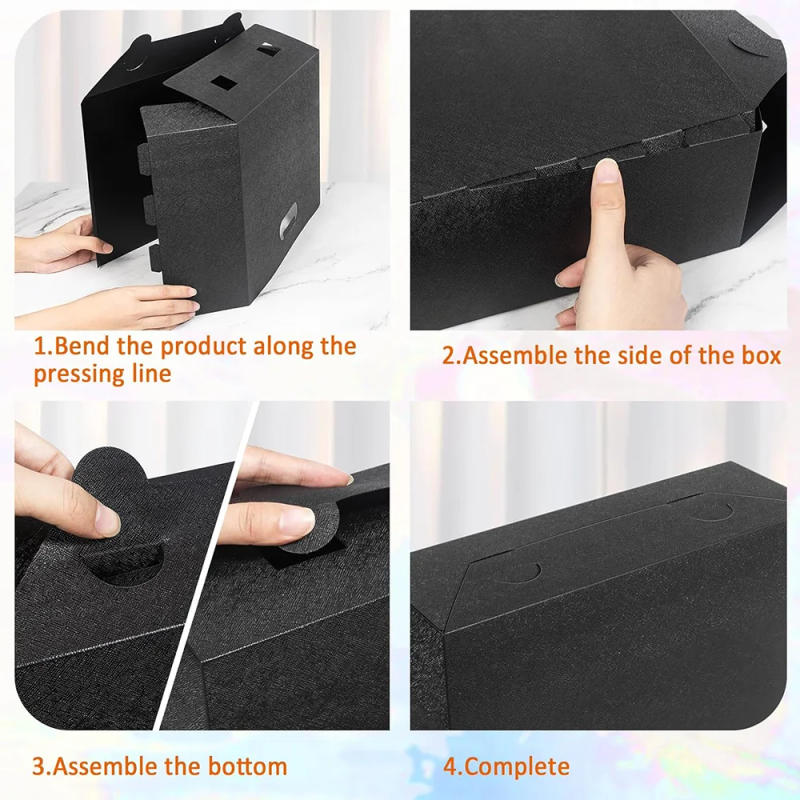 1.Bend the product along the pressing line

2.Assemble the side of the box

3.Assemble the bottom

4.Complete