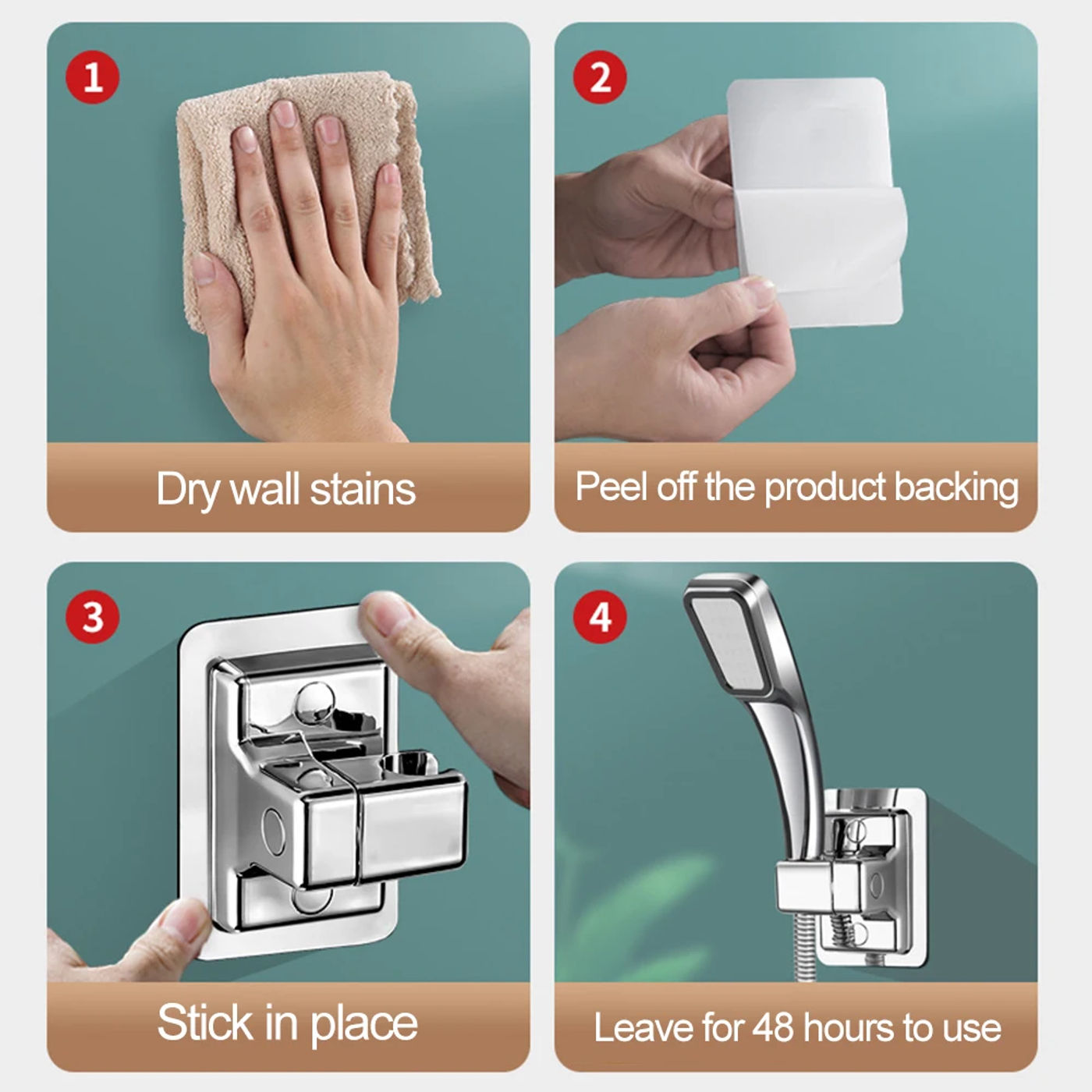 1

Dry wall stains

2

Peel off the product backing

3

Stick in place

4

Leave for 48 hours to use