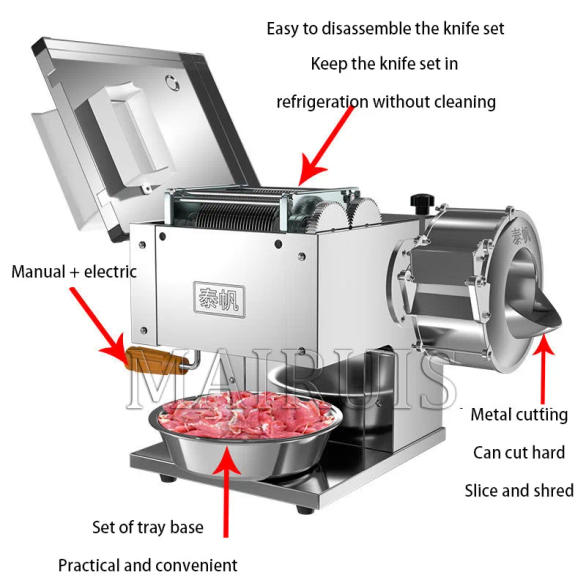 Easy to disassemble the knife set

Keep the knife set in

refrigeration without cleaning

Manual + electric

泰帆

泰帆

MAIRUIS

Metal cutting

Can cut hard

Slice and shred

Set of tray base

Practical and convenient