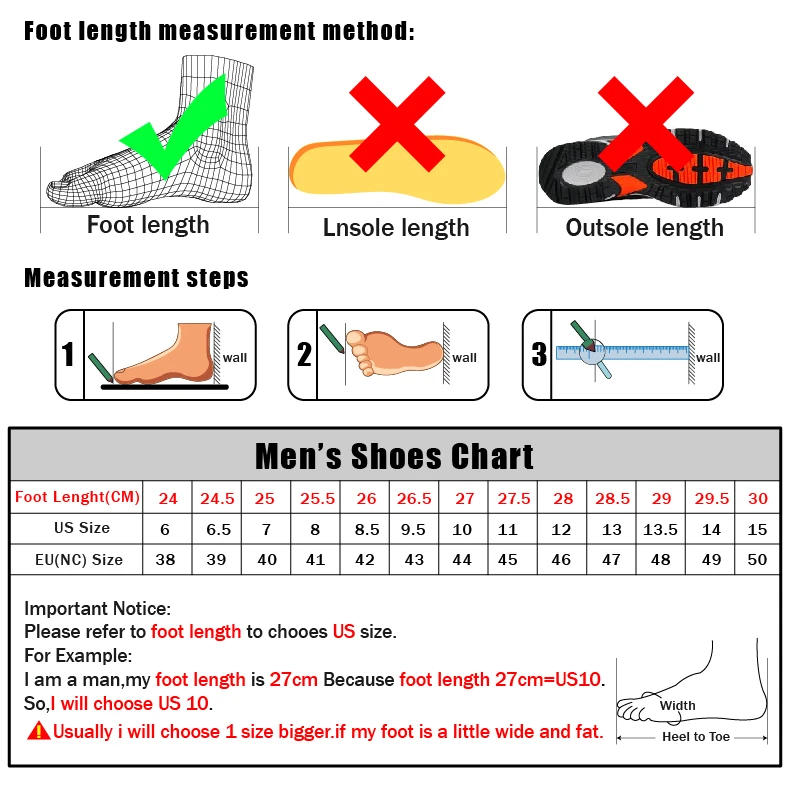 Foot length measurement method:

Foot length

Lnsole length

Outsole length

Measurement steps

1 wall

2 wall

3 wall

Men's Shoes Chart

| Foot Lenght(CM) | 24 | 24.5 | 25 | 25.5 | 26 | 26.5 | 27 | 27.5 | 28 | 28.5 | 29 | 29.5 | 30 |
|---|---|---|---|---|---|---|---|---|---|---|---|---|---|
| US Size | 6 | 6.5 | 7 | 8 | 8.5 | 9.5 | 10 | 11 | 12 | 13 | 13.5 | 14 | 15 |
| EU(NC) Size | 38 | 39 | 40 | 41 | 42 | 43 | 44 | 45 | 46 | 47 | 48 | 49 | 50 |

Important Notice:
Please refer to foot length to chooes US size.
For Example:
I am a man,my foot length is 27cm Because foot length 27cm=US10.
So,I will choose US 10.
Usually i will choose 1 size bigger.if my foot is a little wide and fat.

Width

Heel to Toe