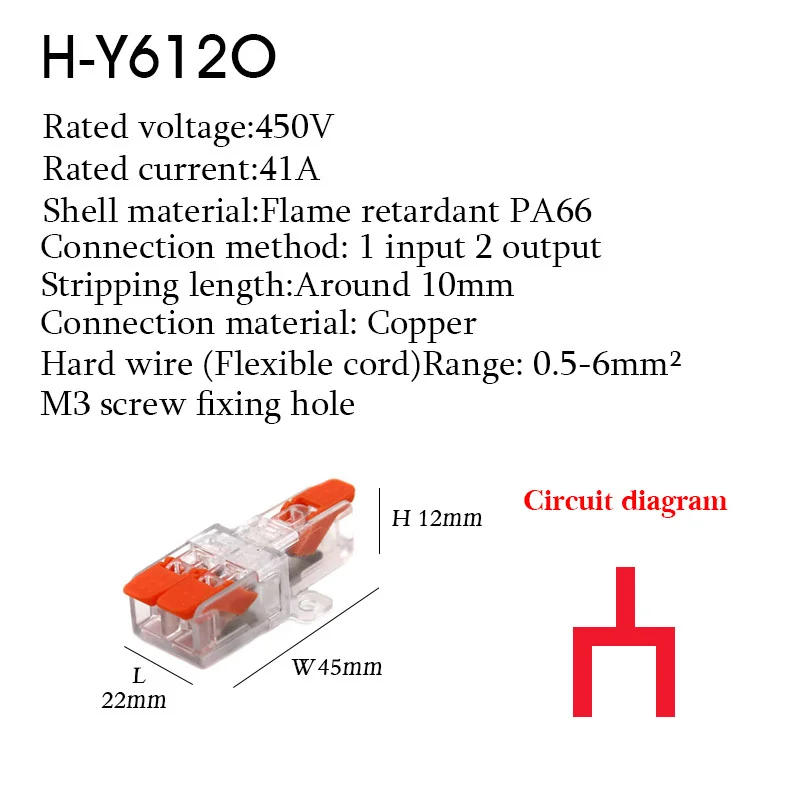 H-Y612O

Rated voltage:450V
Rated current:41A
Shell material:Flame retardant PA66
Connection method: 1 input 2 output
Stripping length:Around 10mm
Connection material: Copper
Hard wire (Flexible cord)Range: 0.5-6mm²
M3 screw fixing hole

H 12mm

Circuit diagram

L
22mm

W 45mm