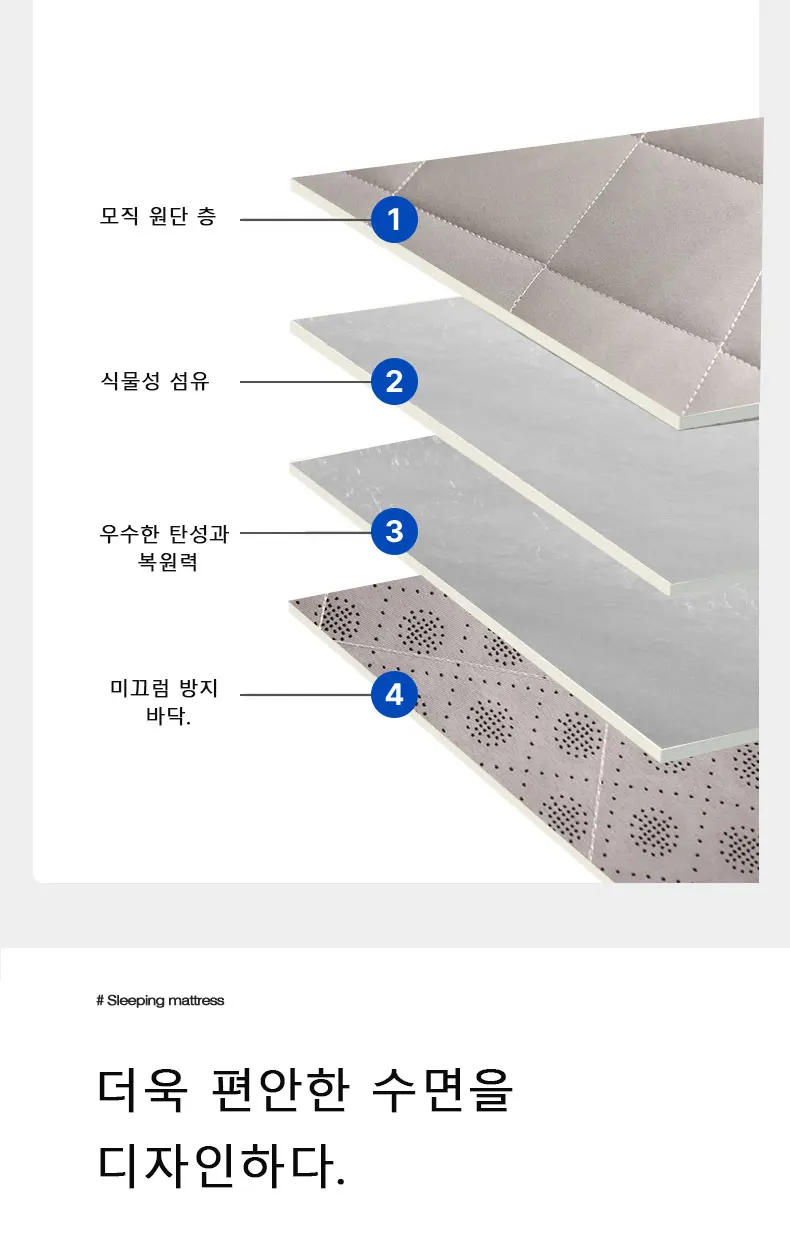 모직 원단 층

1

식물성 섬유

2

우수한 탄성과 복원력

3

미끄럼 방지 바닥.

4

# Sleeping mattress

더욱 편안한 수면을 디자인하다.