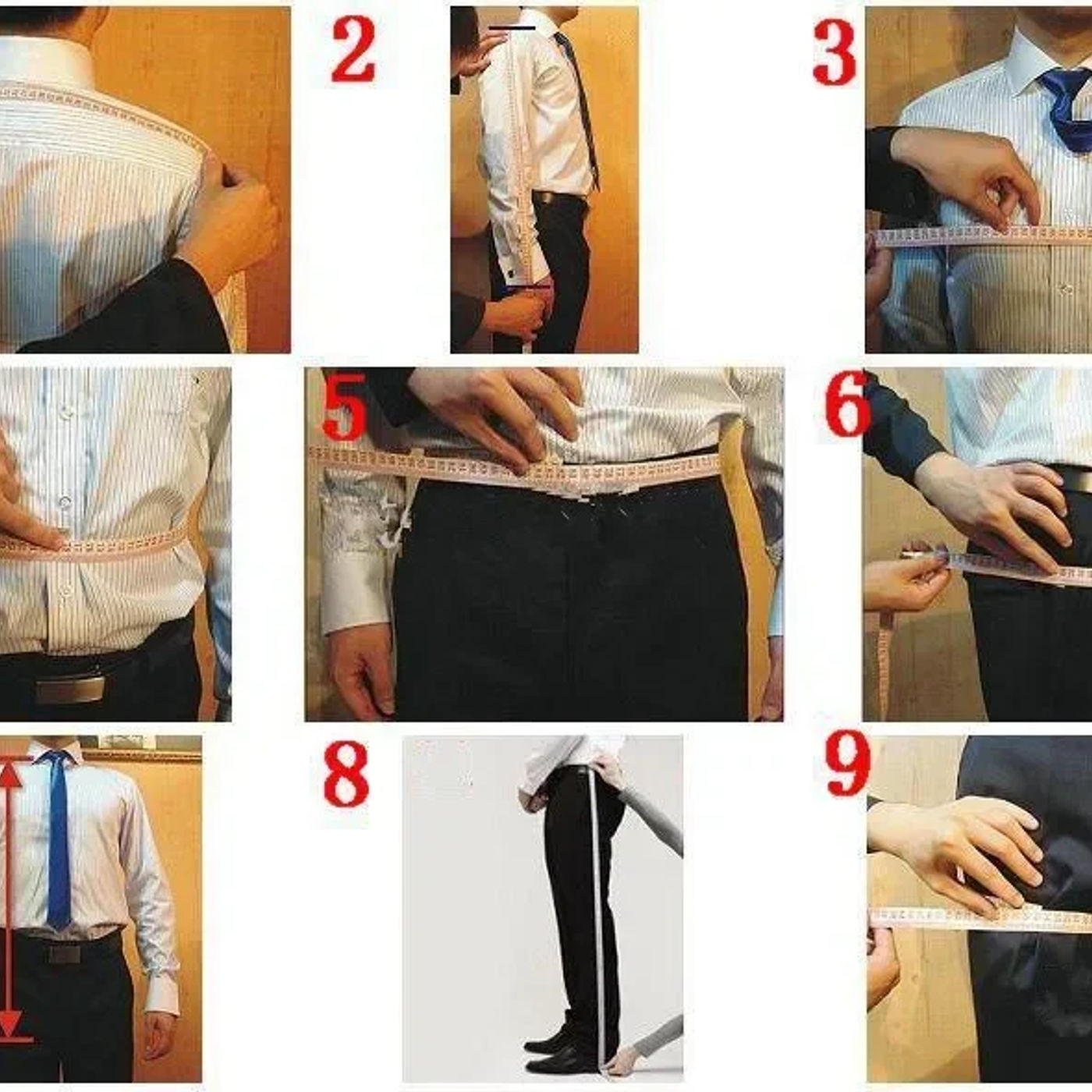 2
3
5
6
8
9