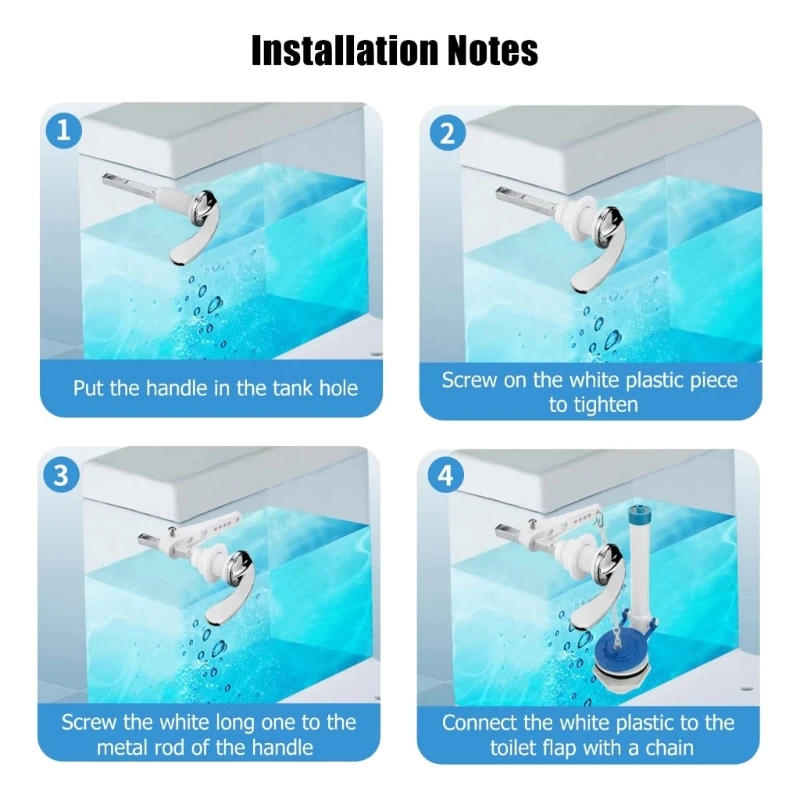 Installation Notes

1

Put the handle in the tank hole

2

Screw on the white plastic piece to tighten

3

Screw the white long one to the metal rod of the handle

4

Connect the white plastic to the toilet flap with a chain