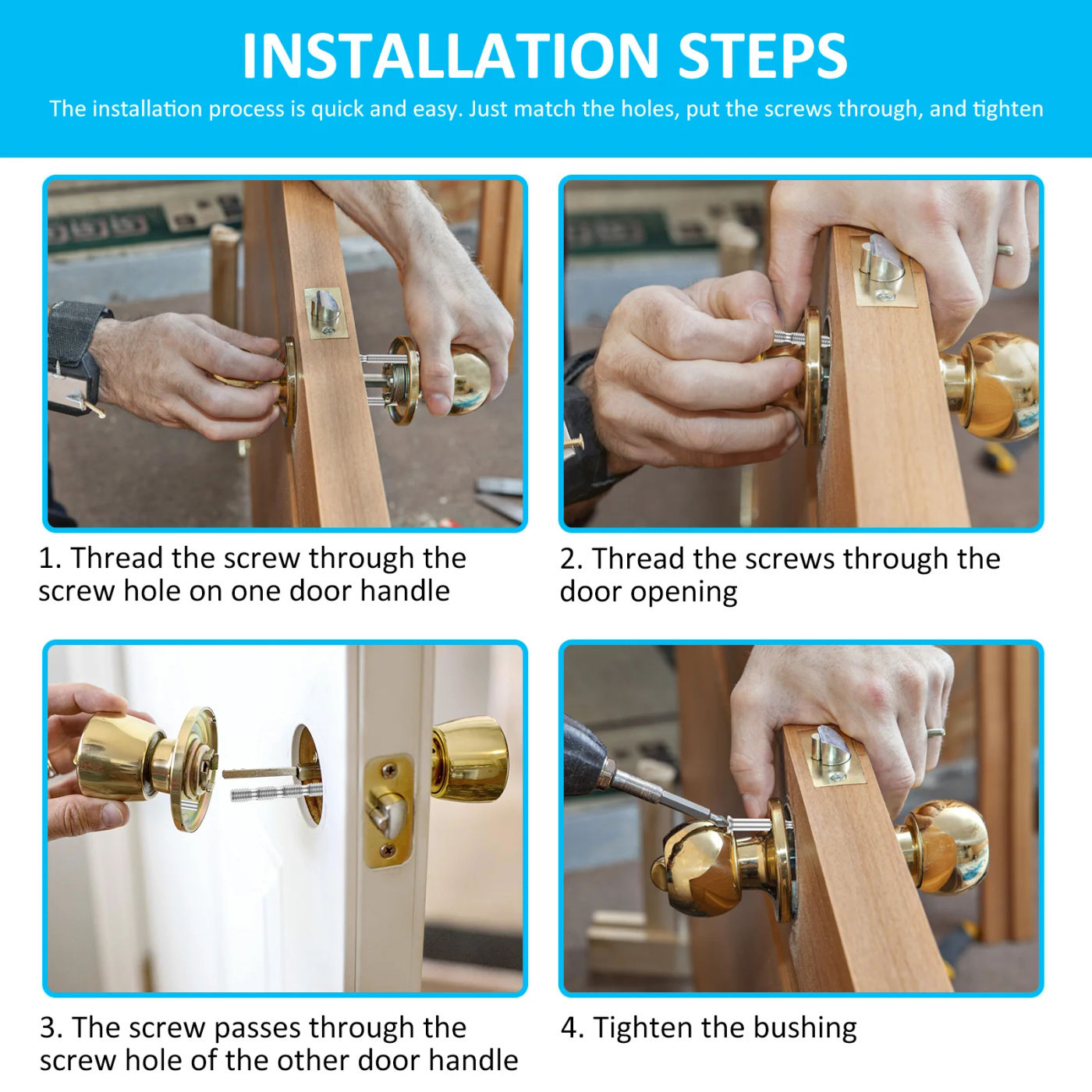 INSTALLATION STEPS

The installation process is quick and easy. Just match the holes, put the screws through, and tighten

1. Thread the screw through the screw hole on one door handle

2. Thread the screws through the door opening

3. The screw passes through the screw hole of the other door handle

4. Tighten the bushing