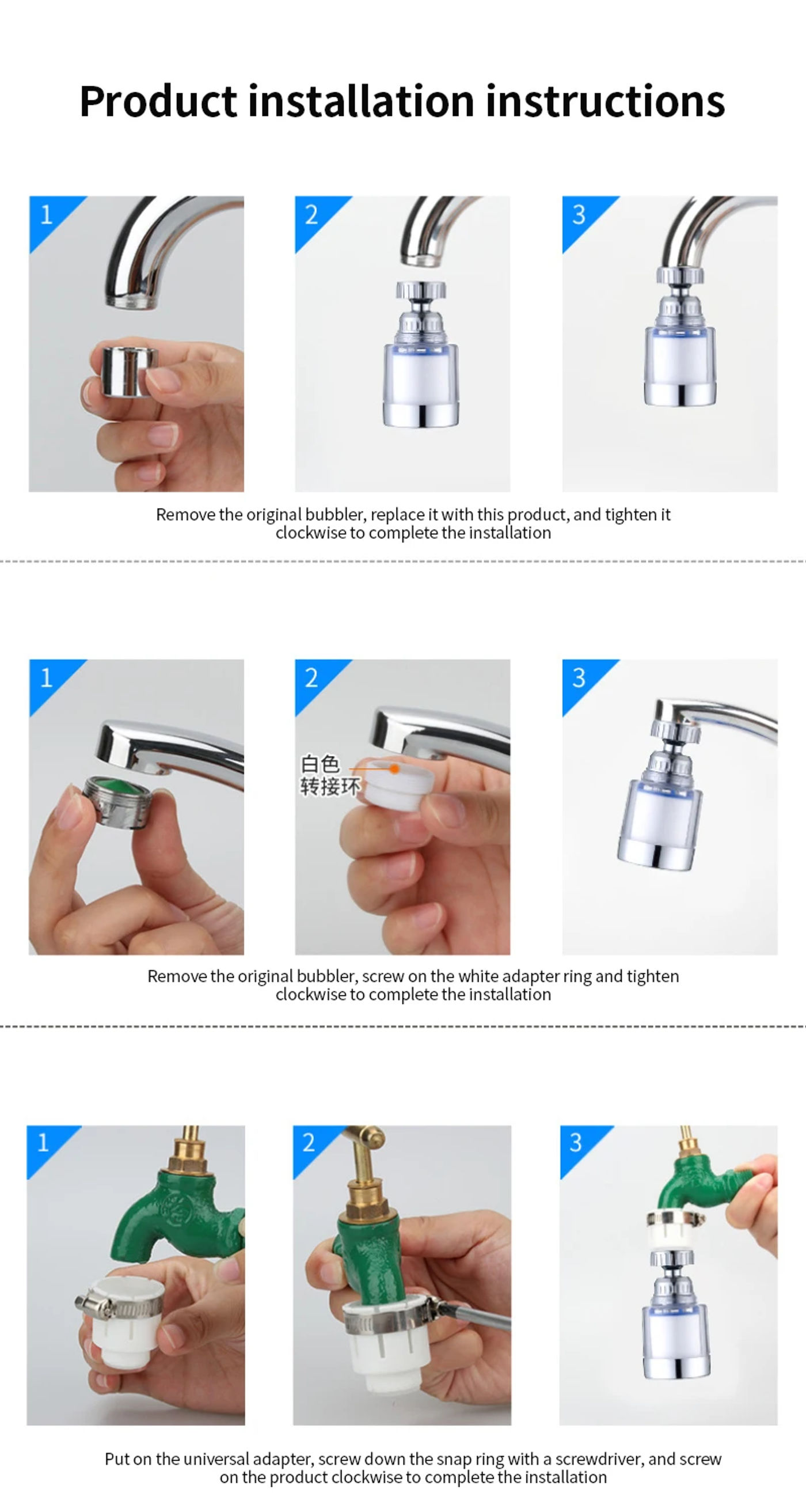 Product installation instructions

1

2

3

Remove the original bubbler, replace it with this product, and tighten it clockwise to complete the installation

1

2

白色
转接环

3

Remove the original bubbler, screw on the white adapter ring and tighten clockwise to complete the installation

1

2

3

Put on the universal adapter, screw down the snap ring with a screwdriver, and screw on the product clockwise to complete the installation