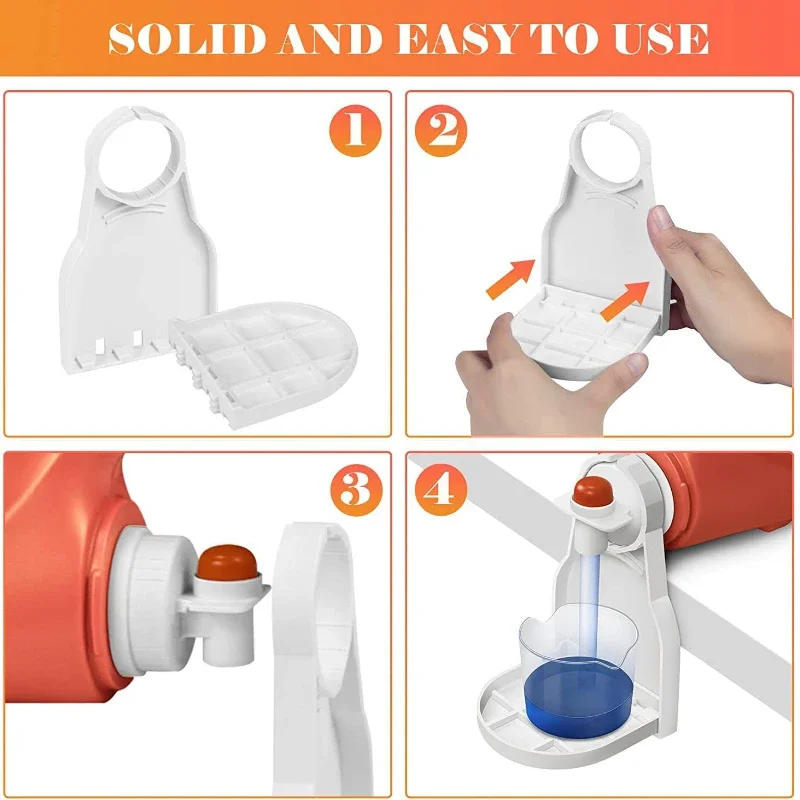 SOLID AND EASY TO USE

1

2

3

4