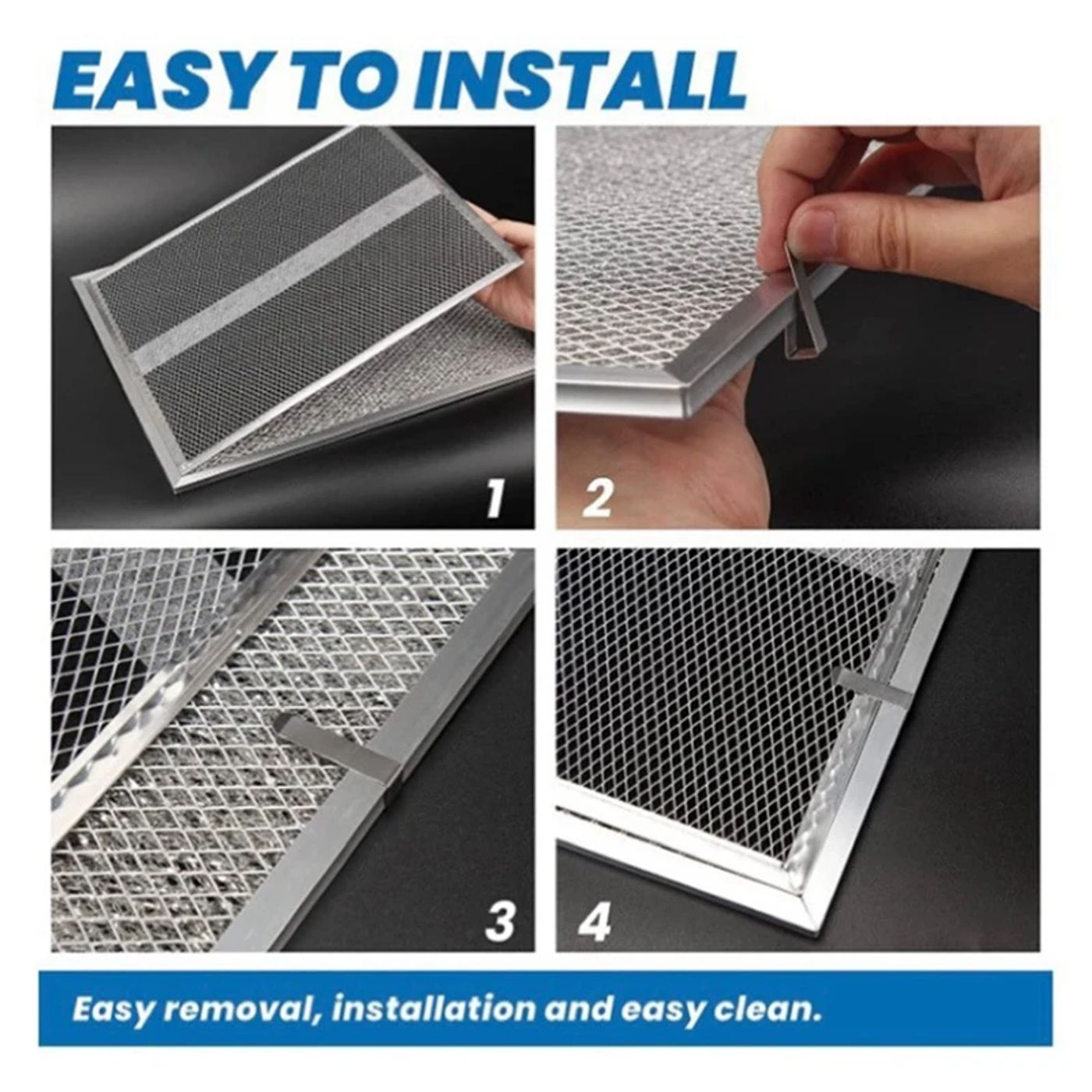 EASY TO INSTALL

1

2

3

4

Easy removal, installation and easy clean.