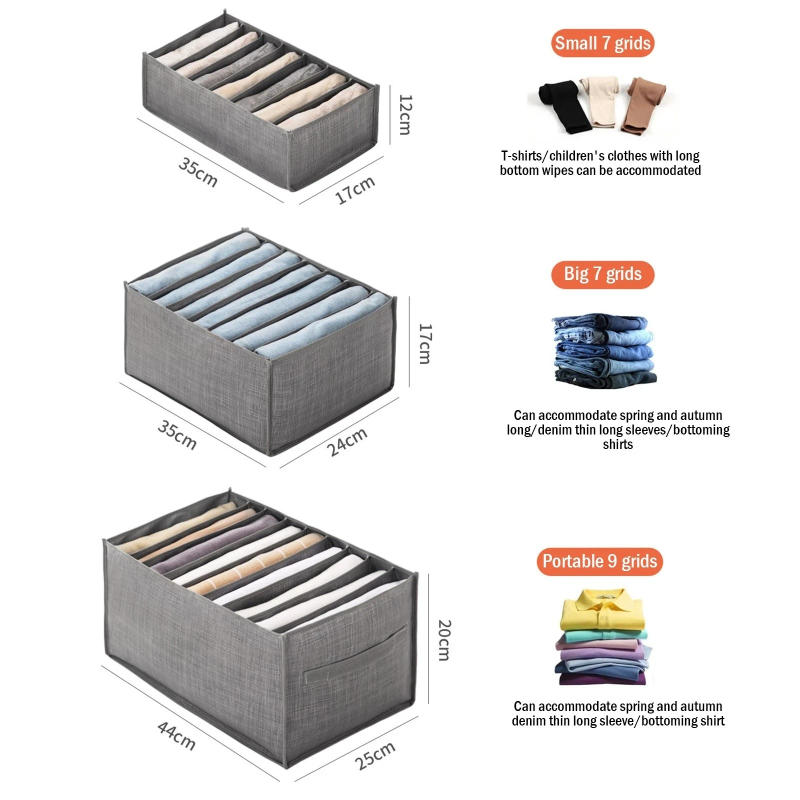 12cm
35cm
17cm

Small 7 grids

T-shirts/children's clothes with long bottom wipes can be accommodated

17cm
35cm
24cm

Big 7 grids

Can accommodate spring and autumn long/denim thin long sleeves/bottoming shirts

20cm
44cm
25cm

Portable 9 grids

Can accommodate spring and autumn denim thin long sleeve/bottoming shirt