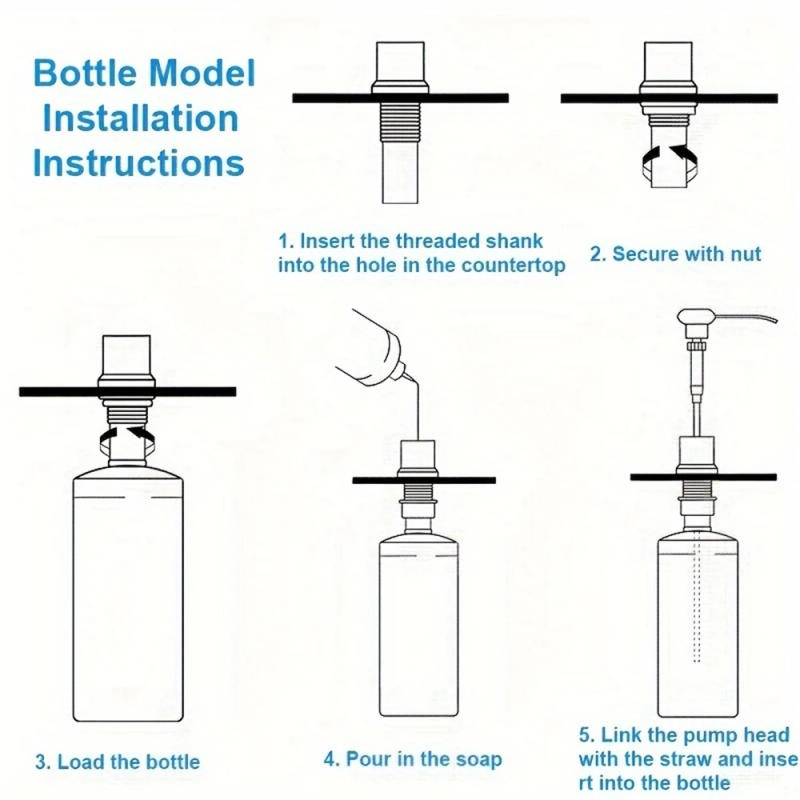 Bottle Model Installation Instructions

1. Insert the threaded shank into the hole in the countertop

2. Secure with nut

3. Load the bottle

4. Pour in the soap

5. Link the pump head with the straw and insert into the bottle