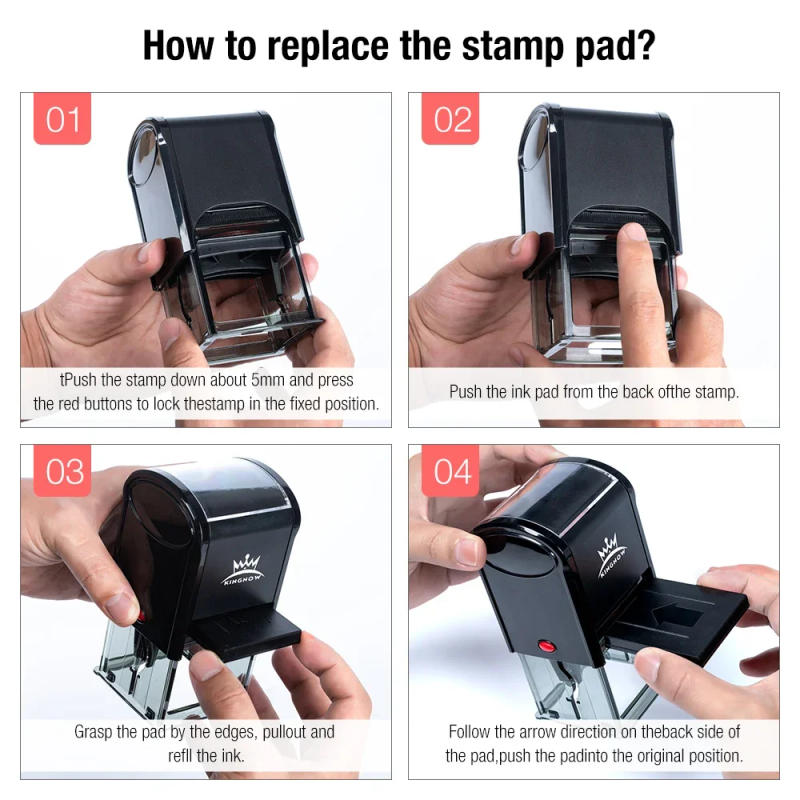 How to replace the stamp pad?

01

tPush the stamp down about 5mm and press the red buttons to lock thestamp in the fixed position.

02

Push the ink pad from the back ofthe stamp.

03

KINGNOW

Grasp the pad by the edges, pullout and refll the ink.

04

KINGNOW

Follow the arrow direction on theback side of the pad,push the padinto the original position.