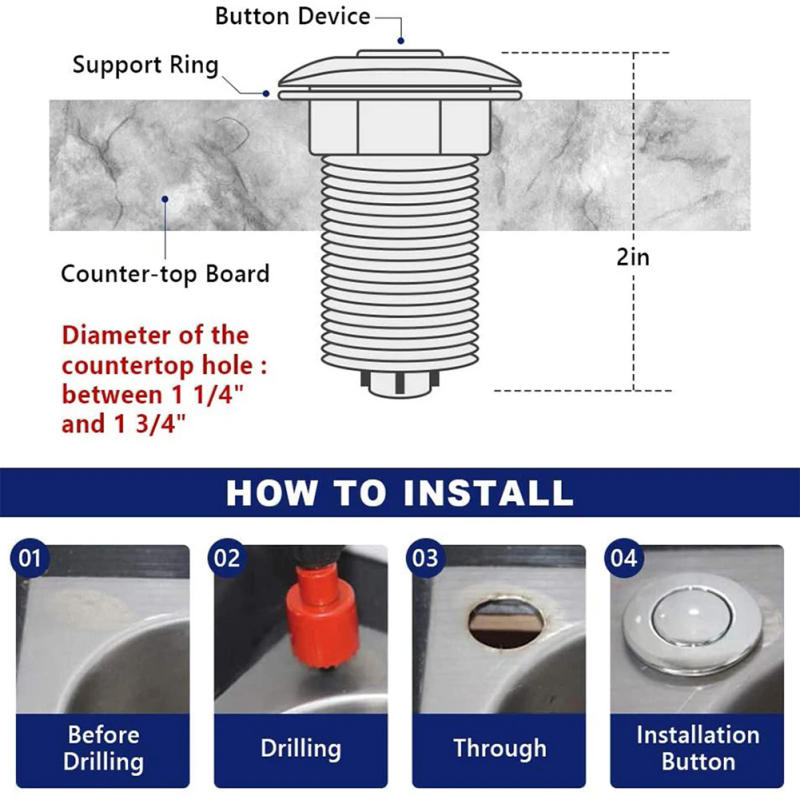 Button Device

Support Ring

Counter-top Board

2in

Diameter of the countertop hole : between 1 1/4" and 1 3/4"

HOW TO INSTALL

01

Before Drilling

02

Drilling

03

Through

04

Installation Button