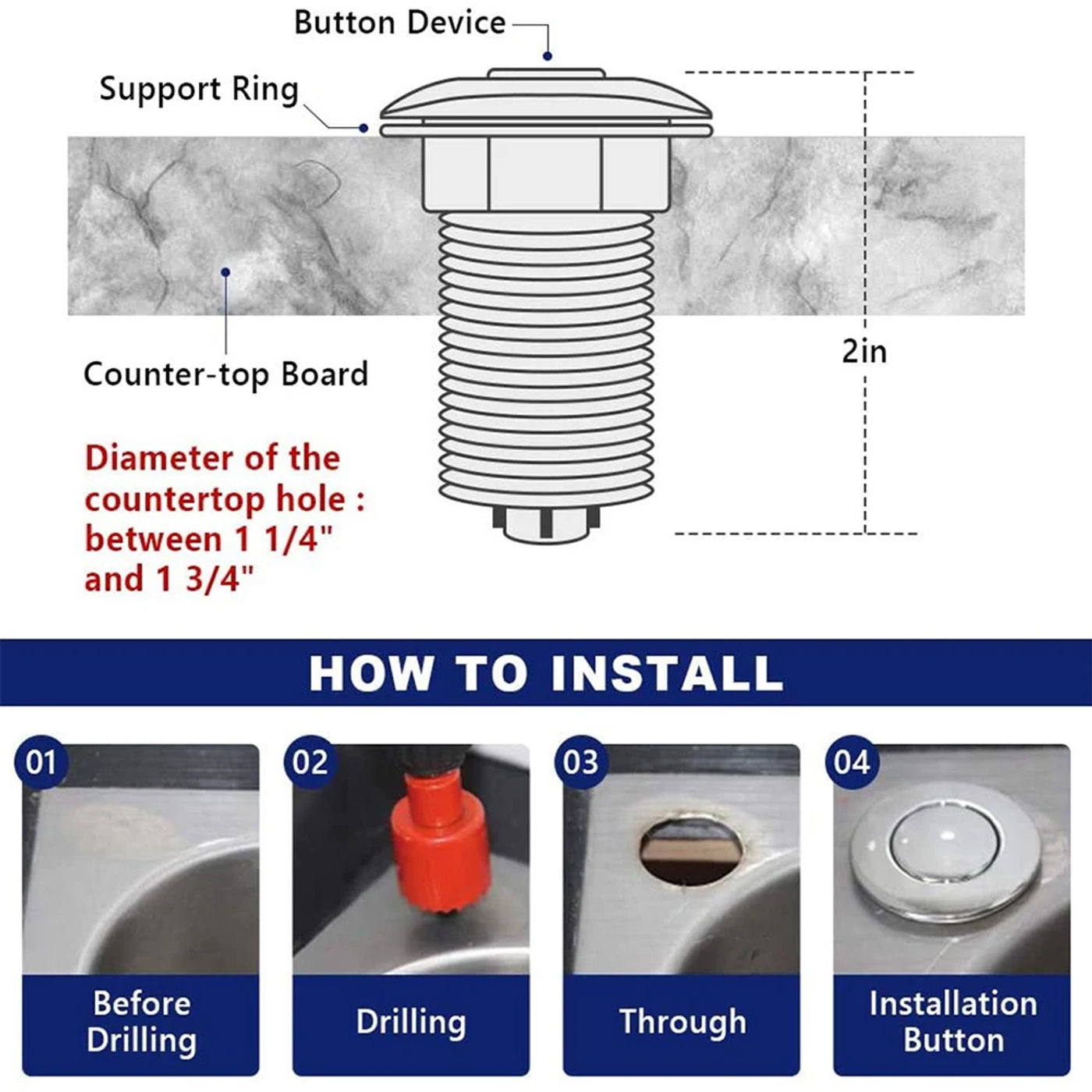 Button Device

Support Ring

Counter-top Board

2in

Diameter of the countertop hole : between 1 1/4" and 1 3/4"

HOW TO INSTALL

01
Before Drilling

02
Drilling

03
Through

04
Installation Button