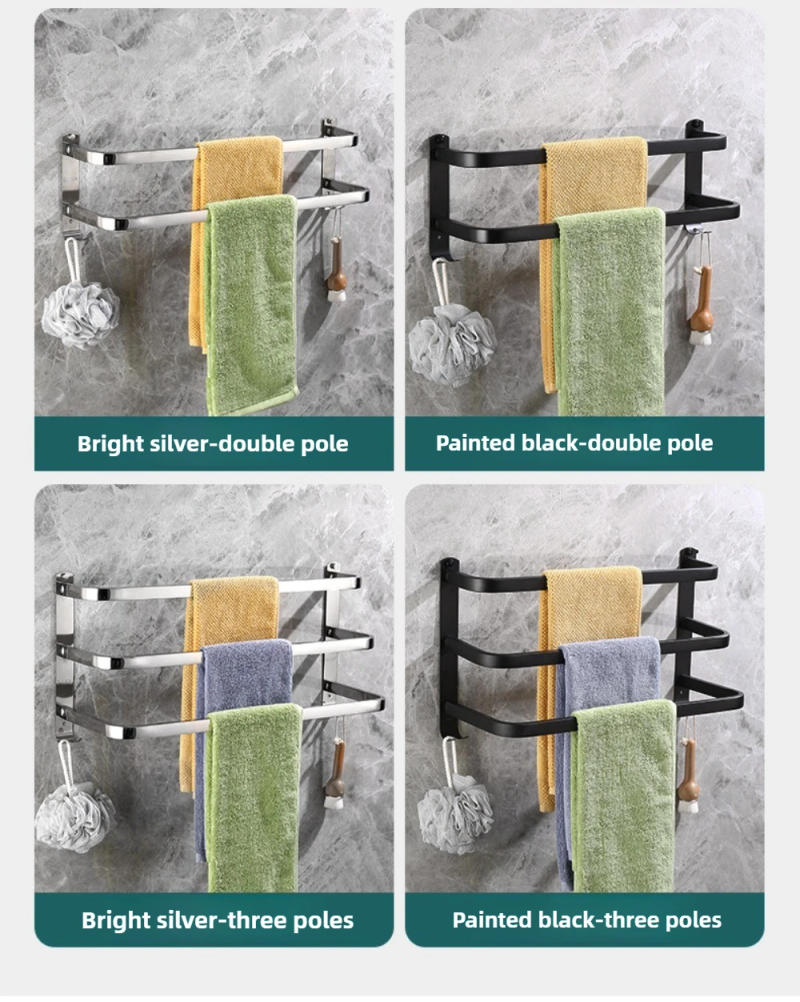 Bright silver-double pole

Painted black-double pole

Bright silver-three poles

Painted black-three poles