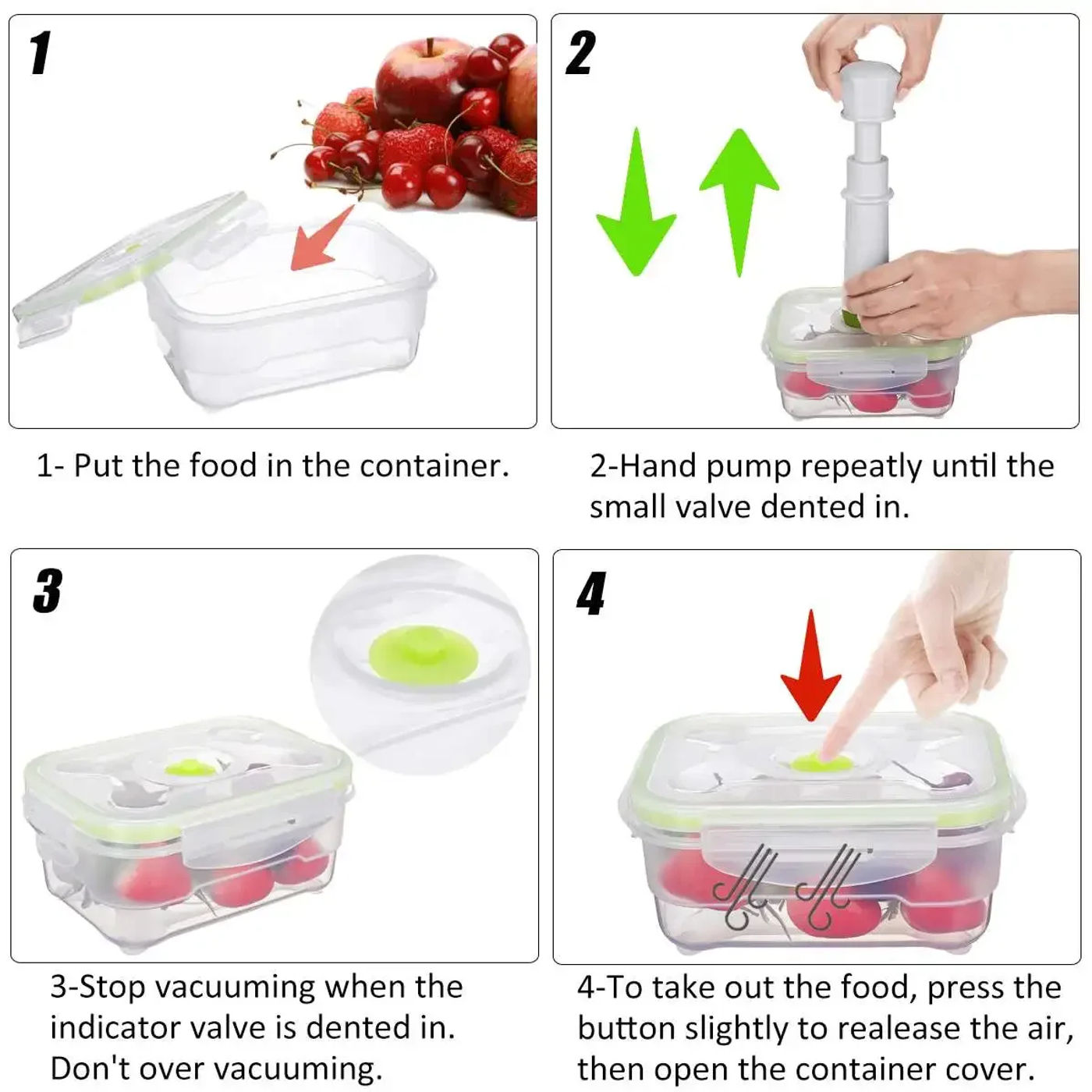 1

1- Put the food in the container.

2

2-Hand pump repeatly until the small valve dented in.

3

3-Stop vacuuming when the indicator valve is dented in. Don't over vacuuming.

4

4-To take out the food, press the button slightly to realease the air, then open the container cover.