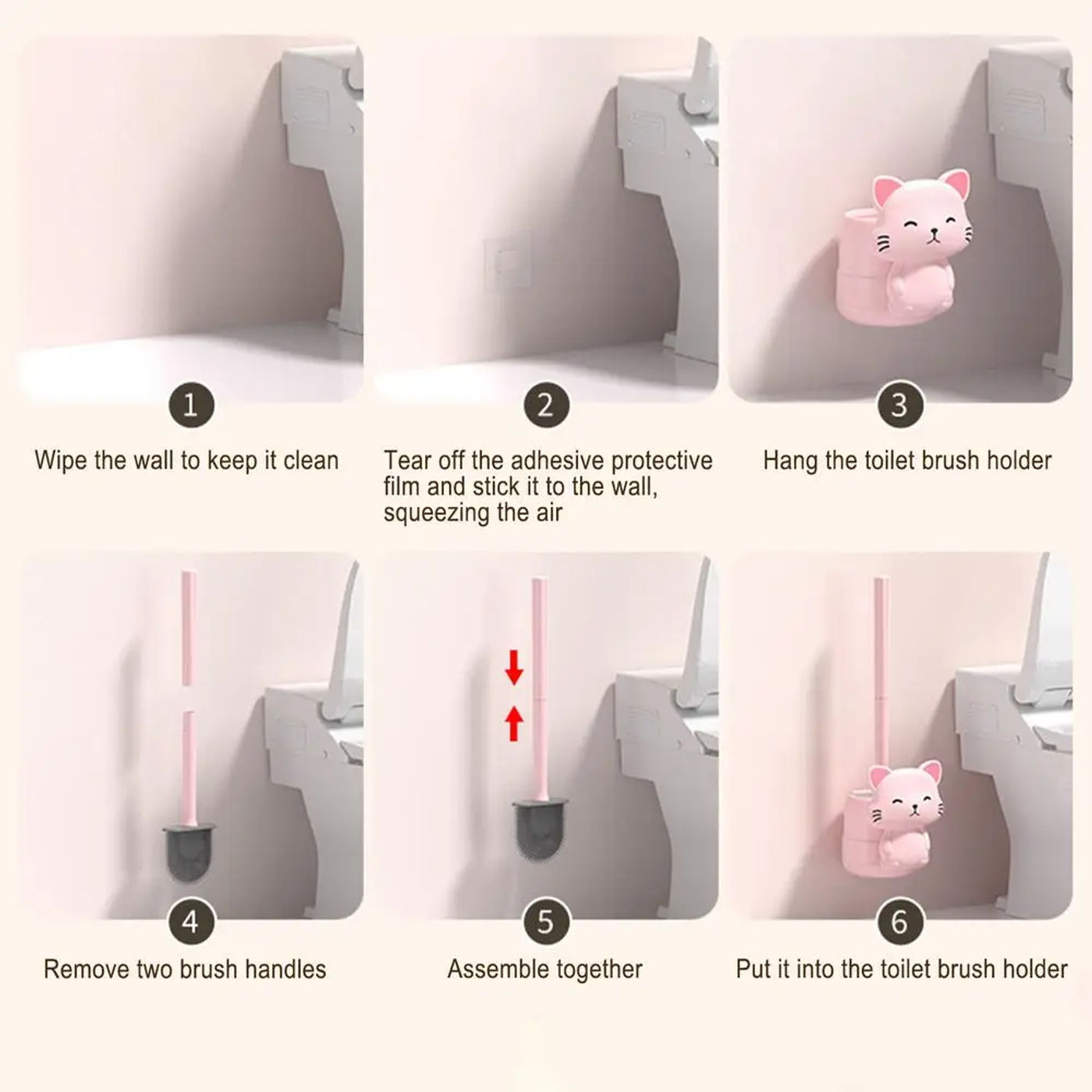 1
Wipe the wall to keep it clean

2
Tear off the adhesive protective film and stick it to the wall, squeezing the air

3
Hang the toilet brush holder

4
Remove two brush handles

5
Assemble together

6
Put it into the toilet brush holder