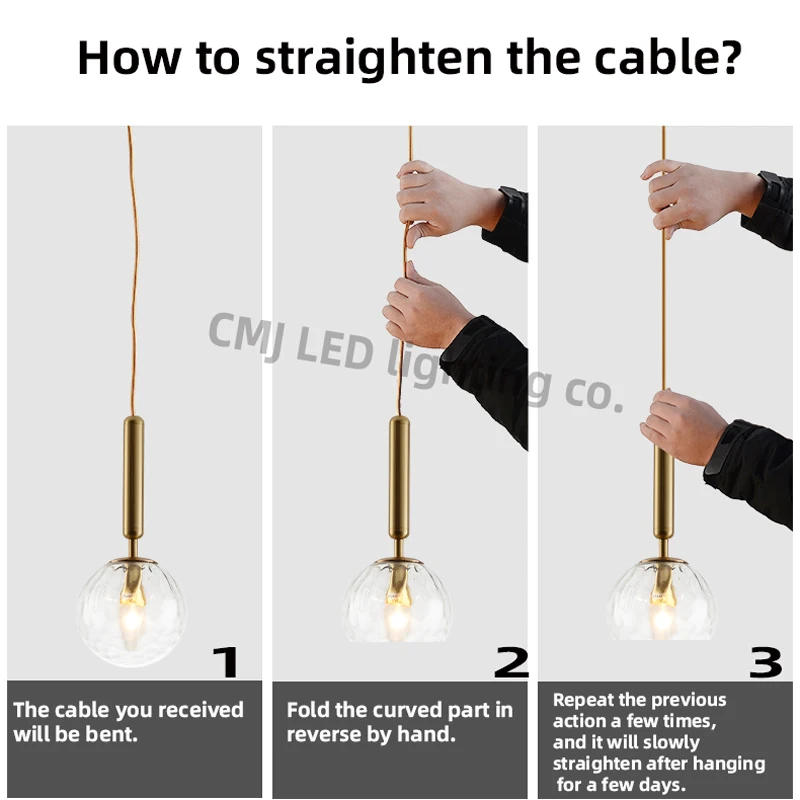 How to straighten the cable?

CMJ LED lighting co.

1

The cable you received will be bent.

2

Fold the curved part in reverse by hand.

3

Repeat the previous action a few times, and it will slowly straighten after hanging for a few days.