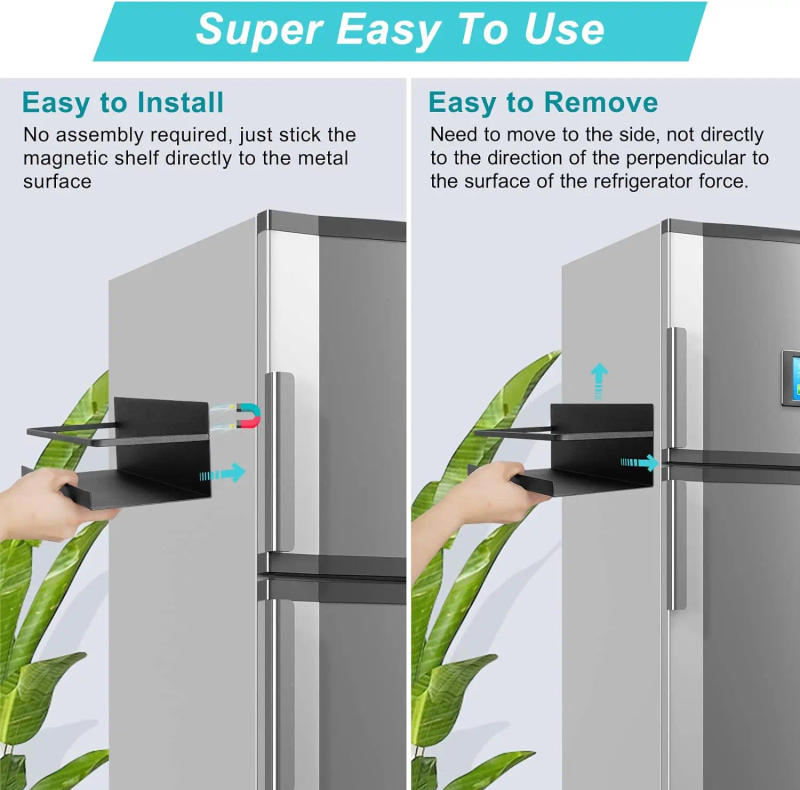 Super Easy To Use

Easy to Install

No assembly required, just stick the magnetic shelf directly to the metal surface

Easy to Remove

Need to move to the side, not directly to the direction of the perpendicular to the surface of the refrigerator force.