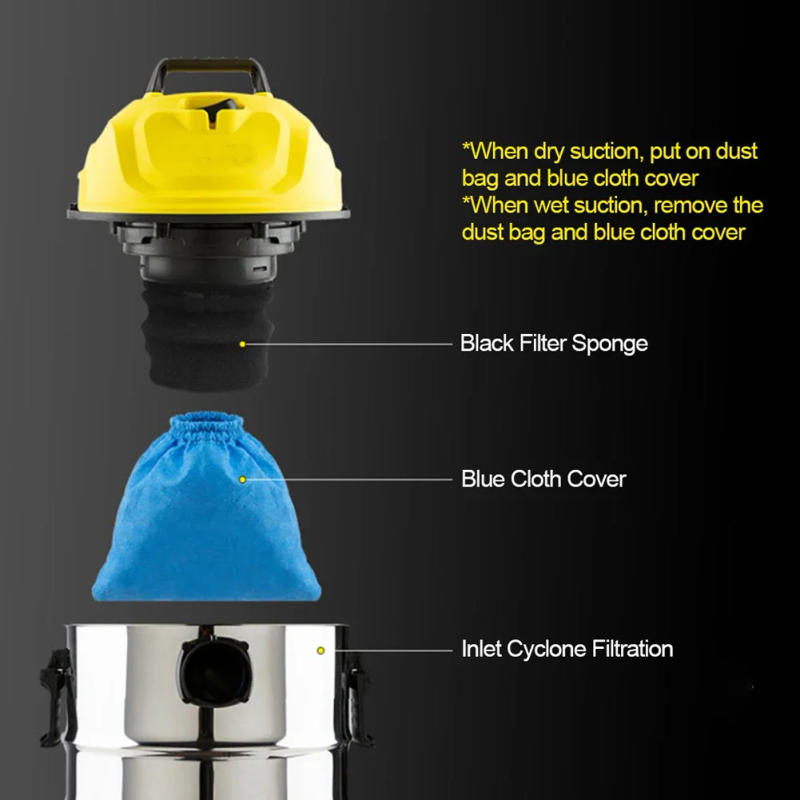 *When dry suction, put on dust bag and blue cloth cover
*When wet suction, remove the dust bag and blue cloth cover

Black Filter Sponge

Blue Cloth Cover

Inlet Cyclone Filtration