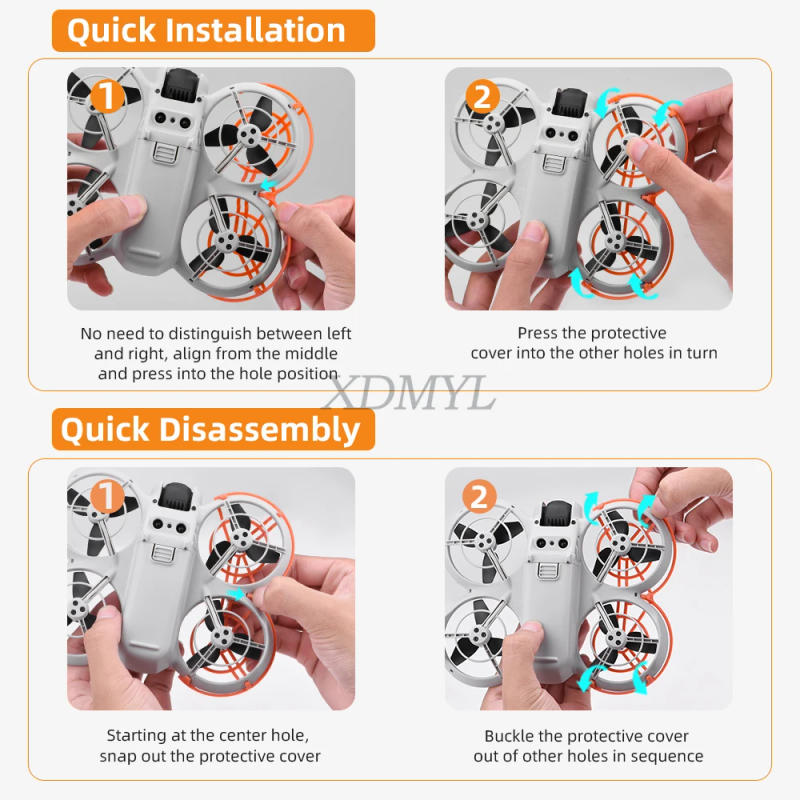 Quick Installation

1

No need to distinguish between left and right, align from the middle and press into the hole position

2

Press the protective cover into the other holes in turn

XDMYL

Quick Disassembly

1

Starting at the center hole, snap out the protective cover

2

Buckle the protective cover out of other holes in sequence